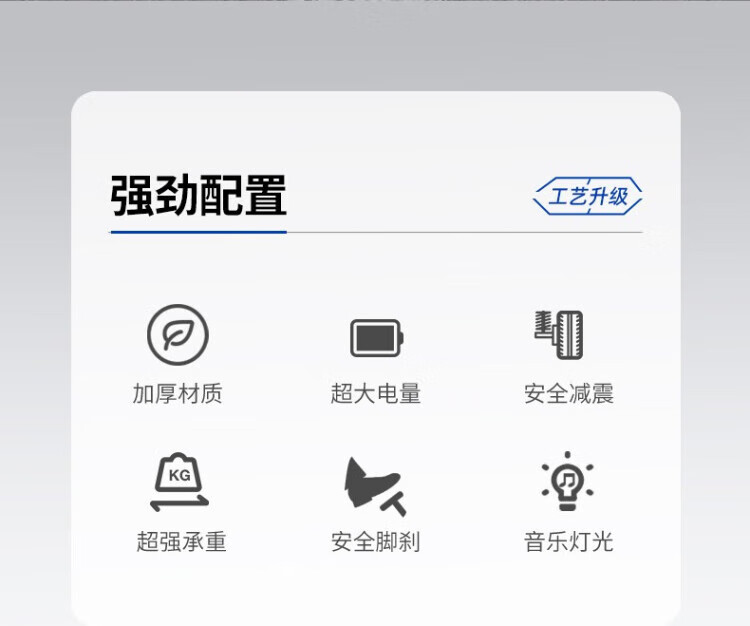 强劲配置

工艺升级

加厚材质

超大电量

安全减震

KG

超强承重

安全脚刹

音乐灯光