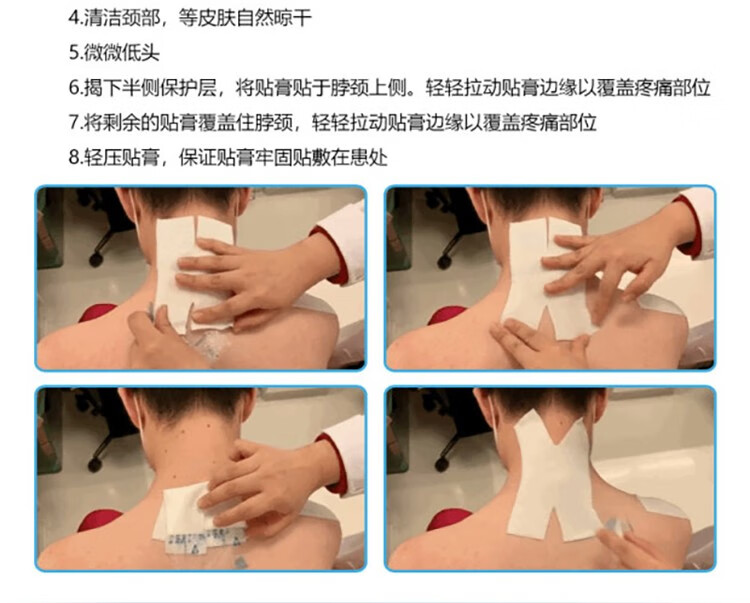 4.清洁颈部，等皮肤自然晾干

5.微微低头

6.揭下半侧保护层，将贴膏贴于脖颈上侧。轻轻拉动贴膏边缘以覆盖疼痛部位

7.将剩余的贴膏覆盖住脖颈，轻轻拉动贴膏边缘以覆盖疼痛部位

8.轻压贴膏，保证贴膏牢固贴敷在患处