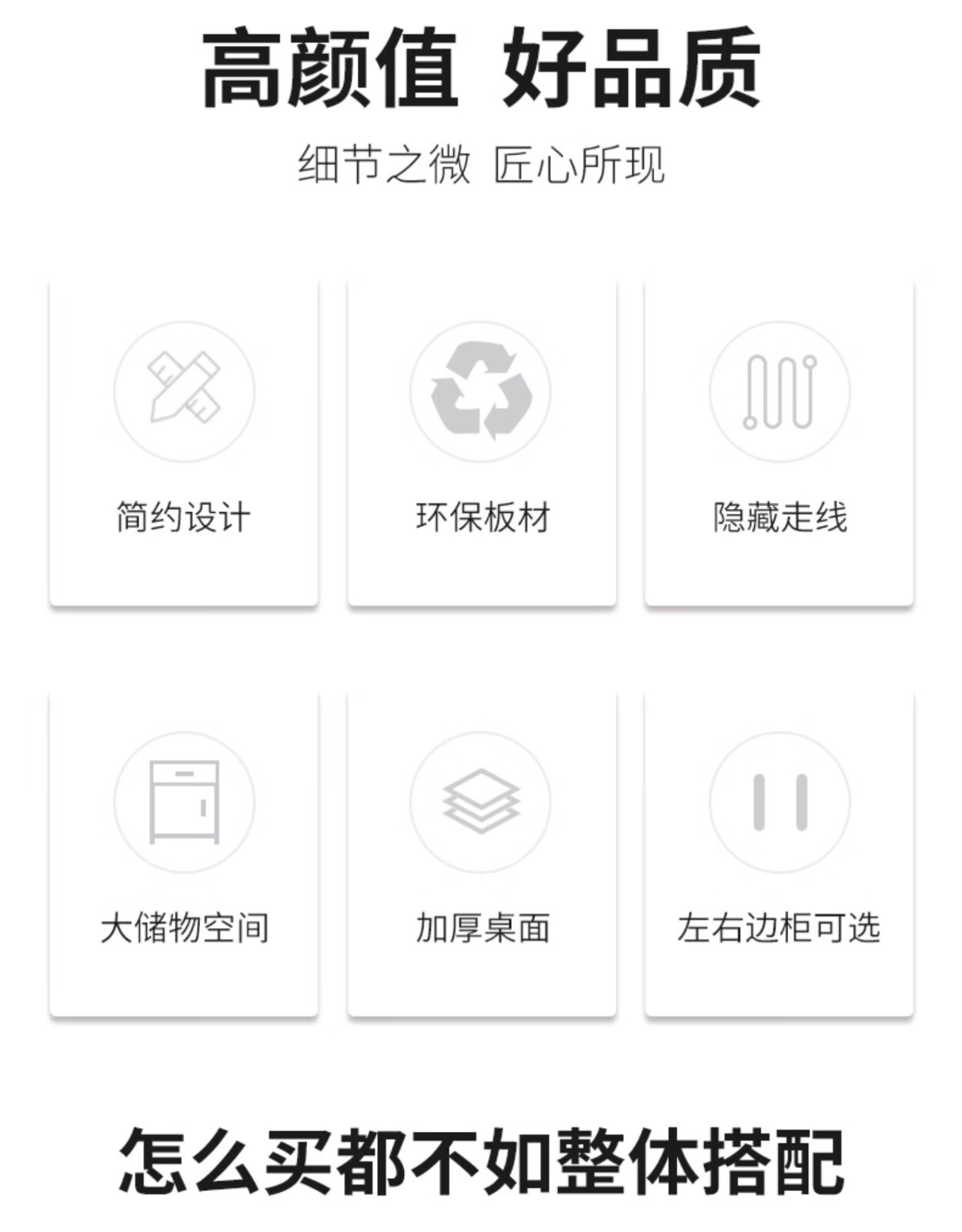 高颜值 好品质

细节之微 匠心所现

简约设计

环保板材

隐藏走线

大储物空间

加厚桌面

左右边柜可选

怎么买都不如整体搭配