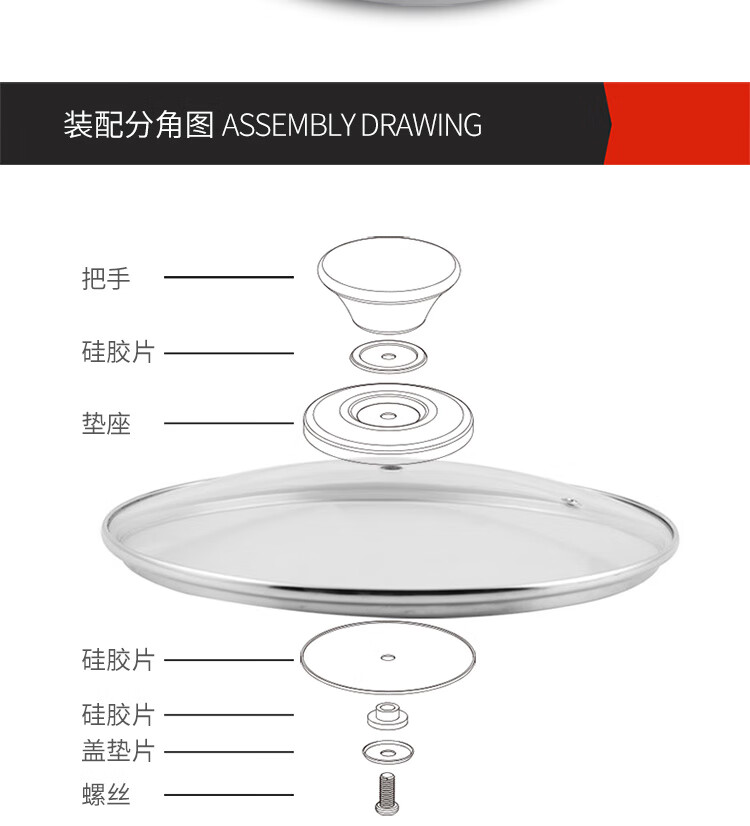 装配分角图 ASSEMBLY DRAWING

把手

硅胶片

垫座

硅胶片

硅胶片

盖垫片

螺丝