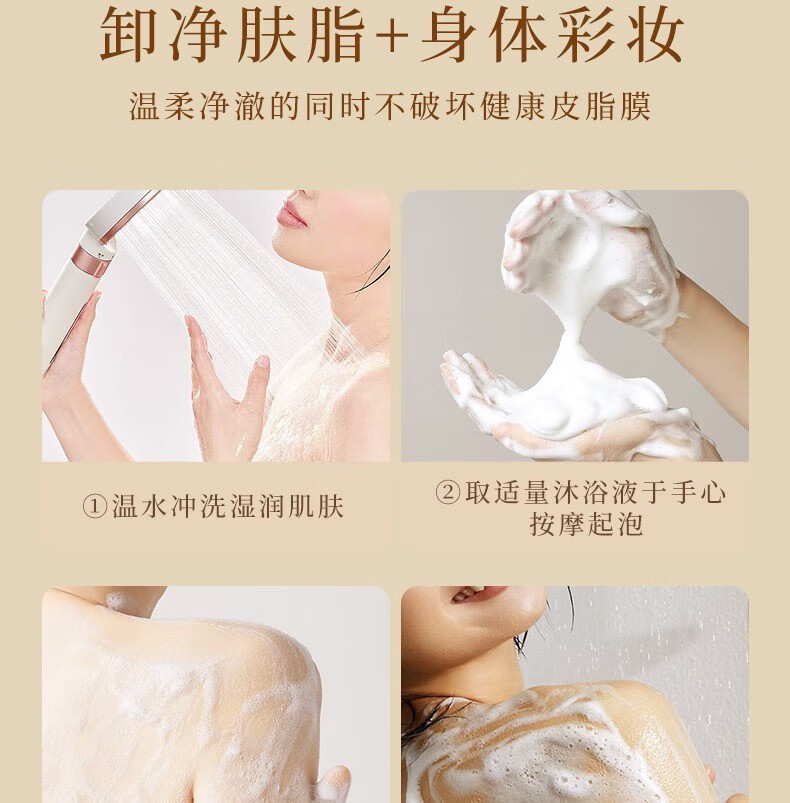 卸净肤脂+身体彩妆

温柔净澈的同时不破坏健康皮脂膜

①温水冲洗湿润肌肤

②取适量沐浴液于手心按摩起泡