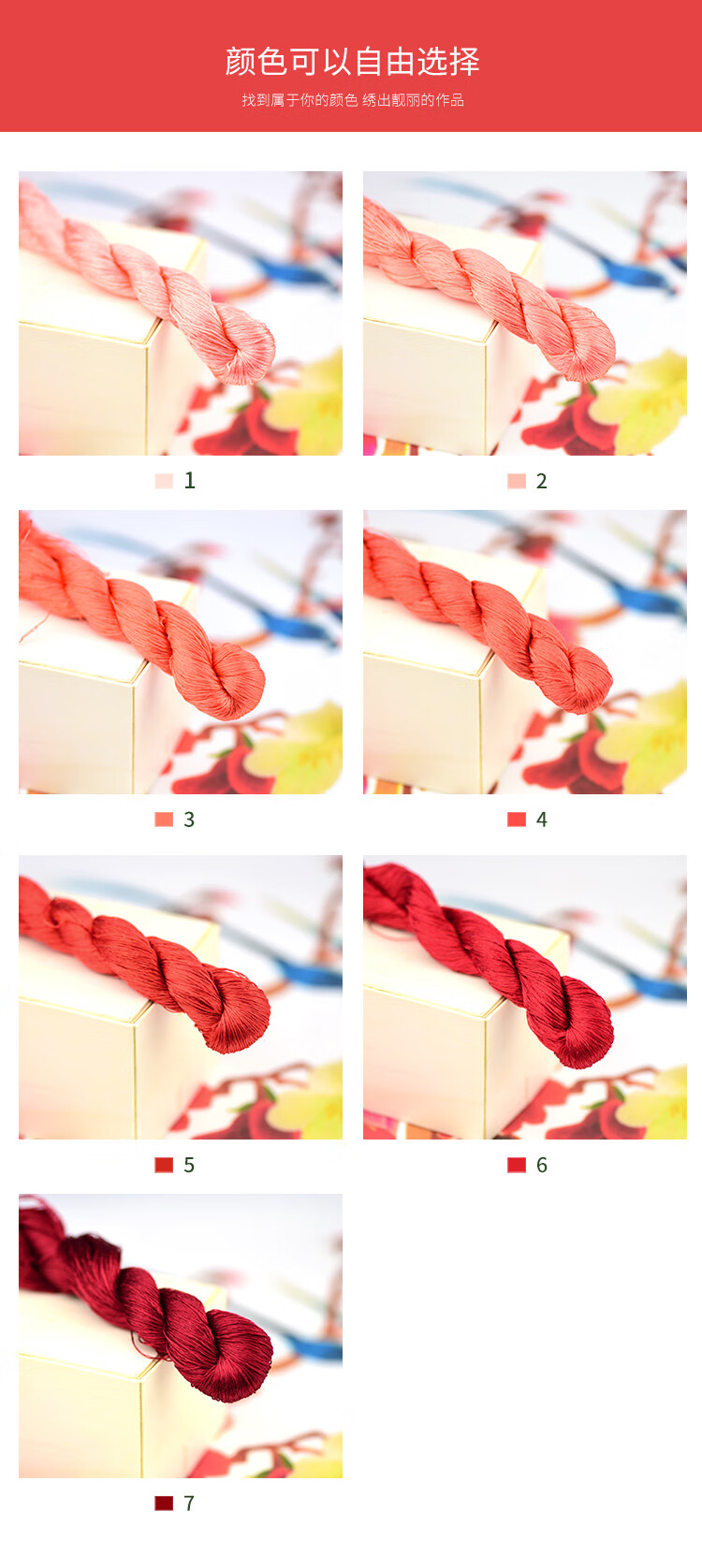 颜色可以自由选择

找到属于你的颜色 绣出靓丽的作品

1

2

3

4

5

6

7