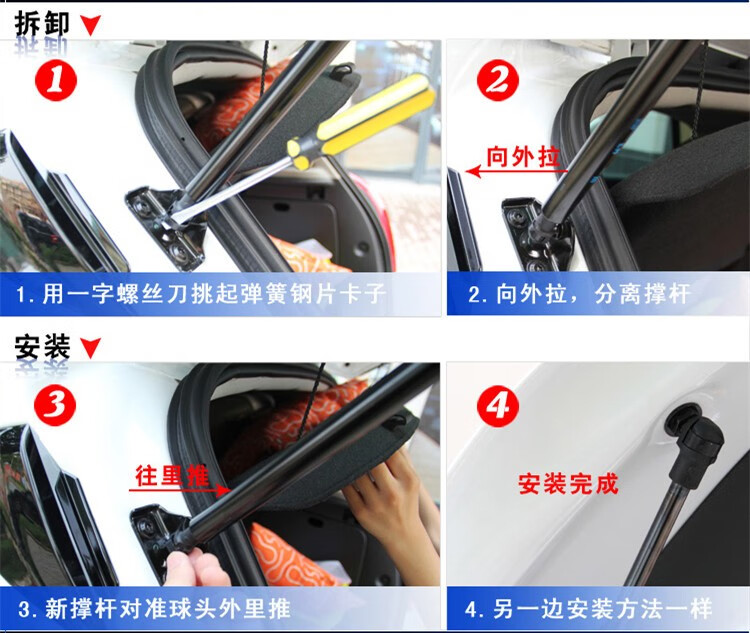 拆卸

1

1. 用一字螺丝刀挑起弹簧钢片卡子

2

向外拉

2. 向外拉，分离撑杆

安装

3

往里推

3. 新撑杆对准球头外里推

4

安装完成

4. 另一边安装方法一样