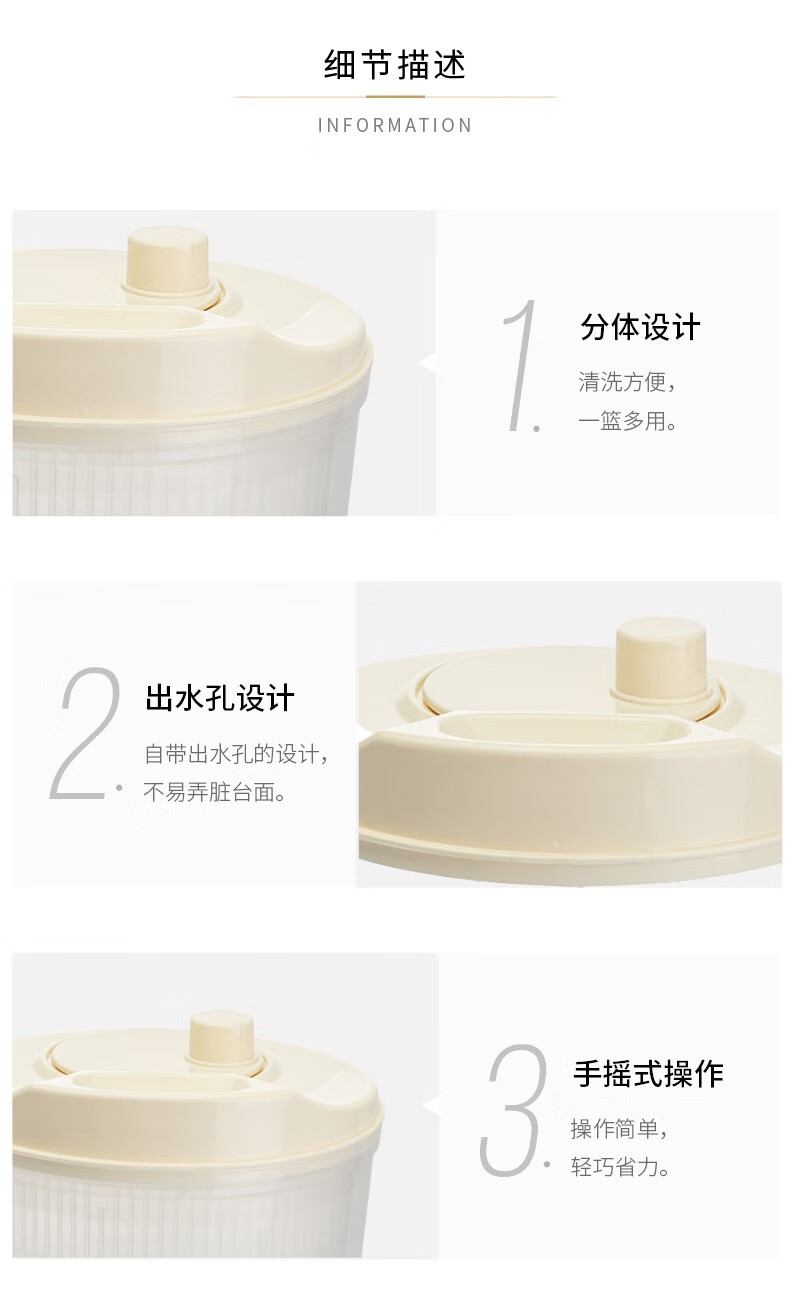 细节描述

INFORMATION

1. 分体设计

清洗方便，
一篮多用。

2. 出水孔设计

自带出水孔的设计，
不易弄脏台面。

3. 手摇式操作

操作简单，
轻巧省力。