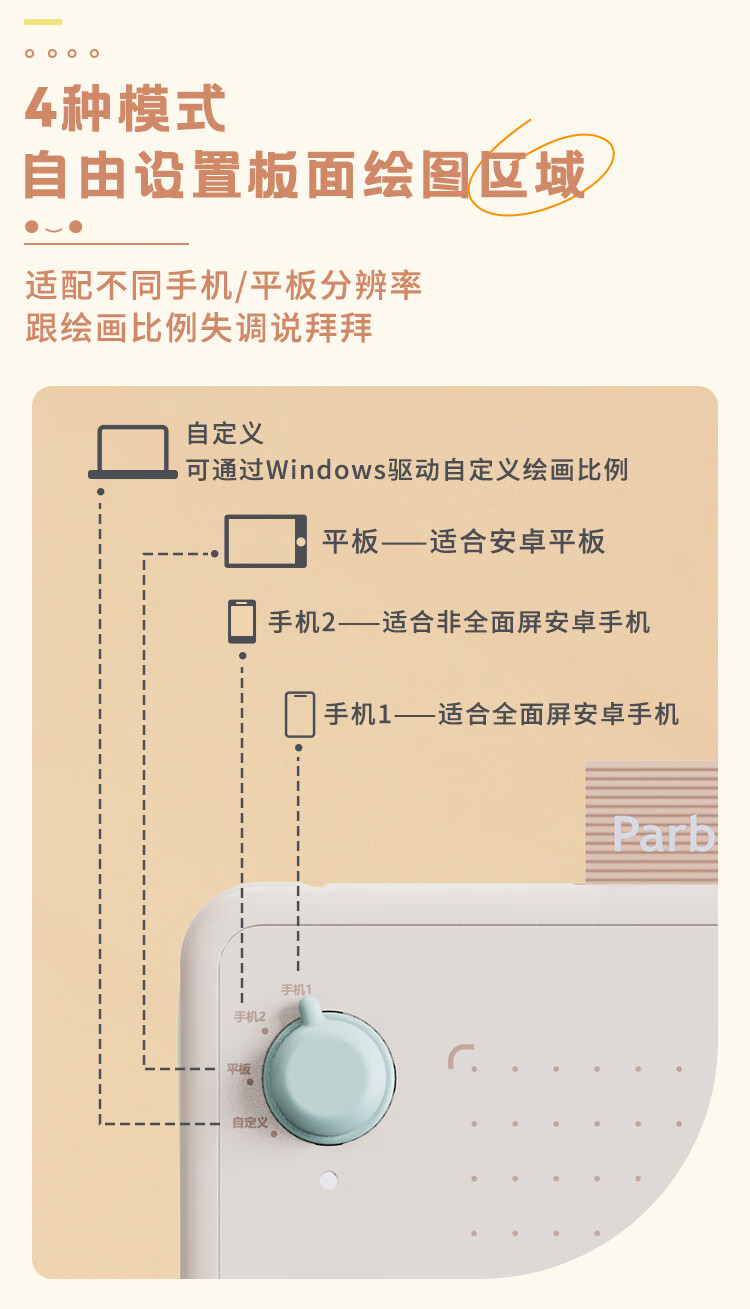 4种模式
自由设置板面绘图区域

适配不同手机/平板分辨率
跟绘画比例失调说拜拜

自定义
可通过Windows驱动自定义绘画比例

平板——适合安卓平板

手机2——适合非全面屏安卓手机

手机1——适合全面屏安卓手机

Parb

手机1
手机2
平板
自定义