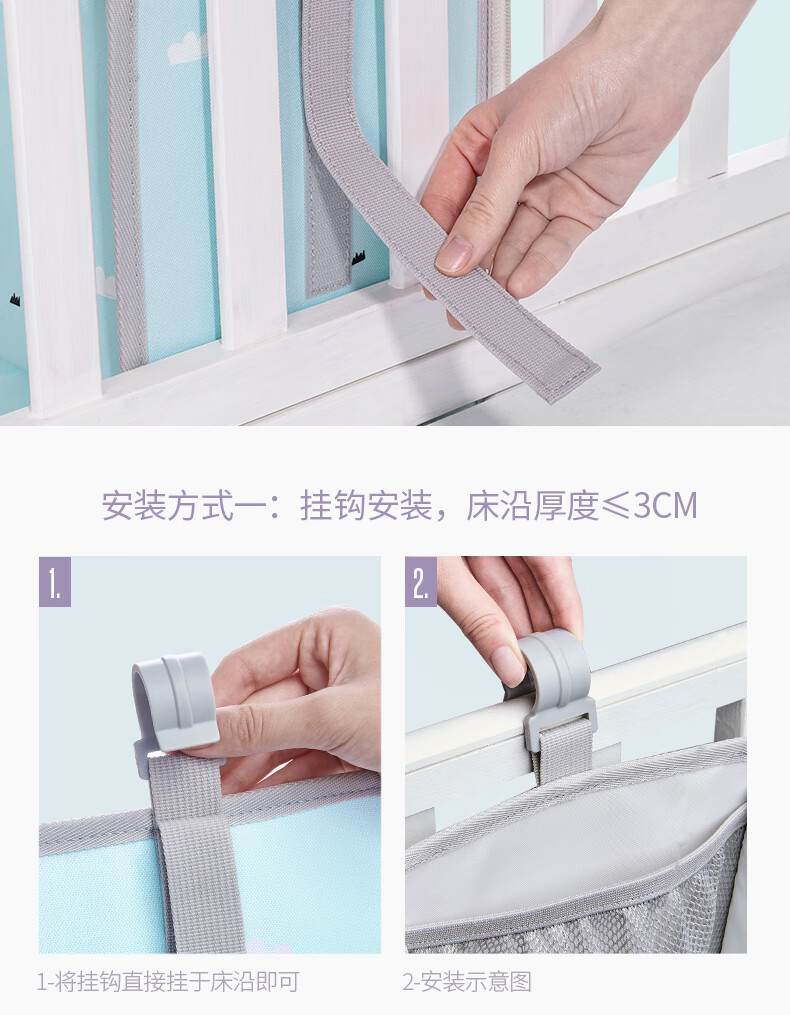 安装方式一：挂钩安装，床沿厚度≤3CM

1.

2.

1-将挂钩直接挂于床沿即可

2-安装示意图