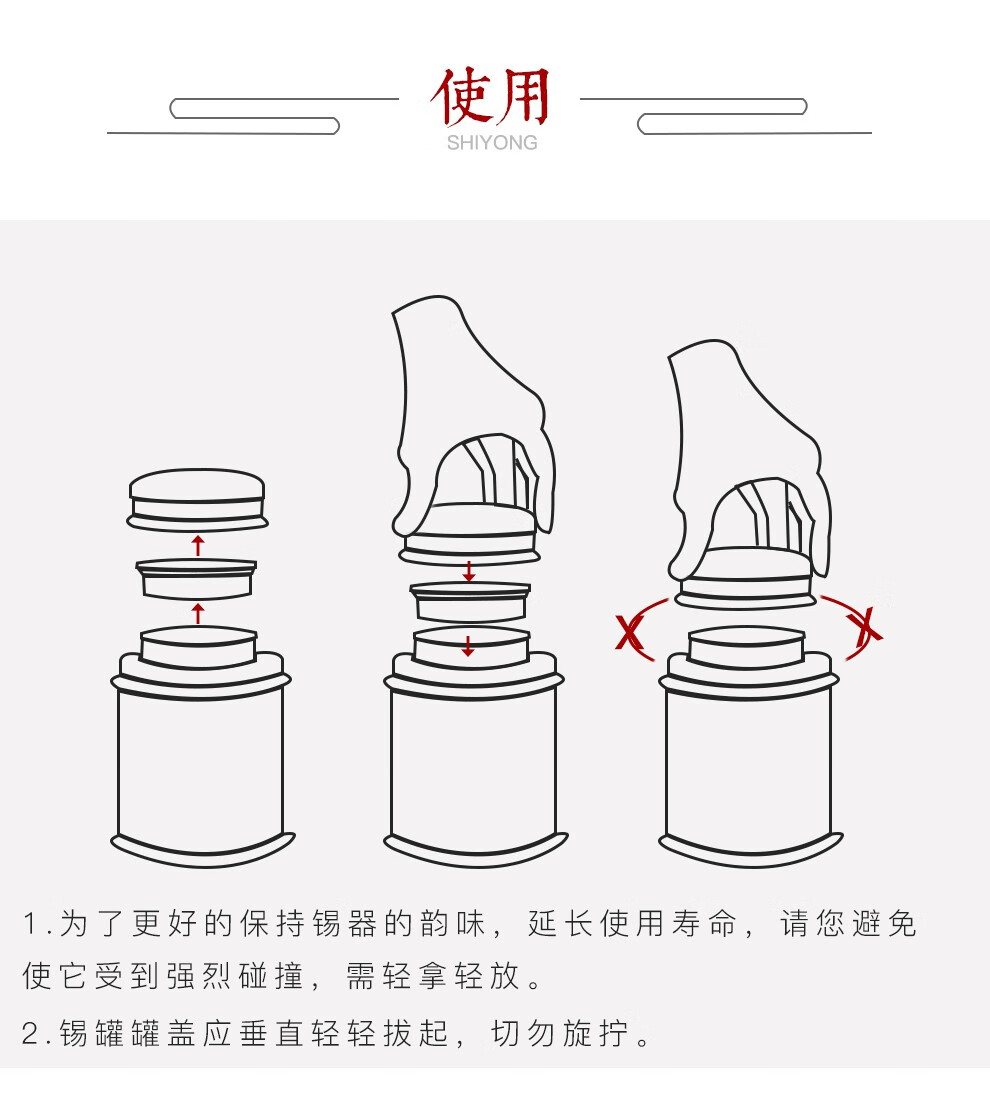 使用
SHIYONG

X X

1.为了更好的保持锡器的韵味，延长使用寿命，请您避免使它受到强烈碰撞，需轻拿轻放。

2.锡罐罐盖应垂直轻轻拔起，切勿旋拧。