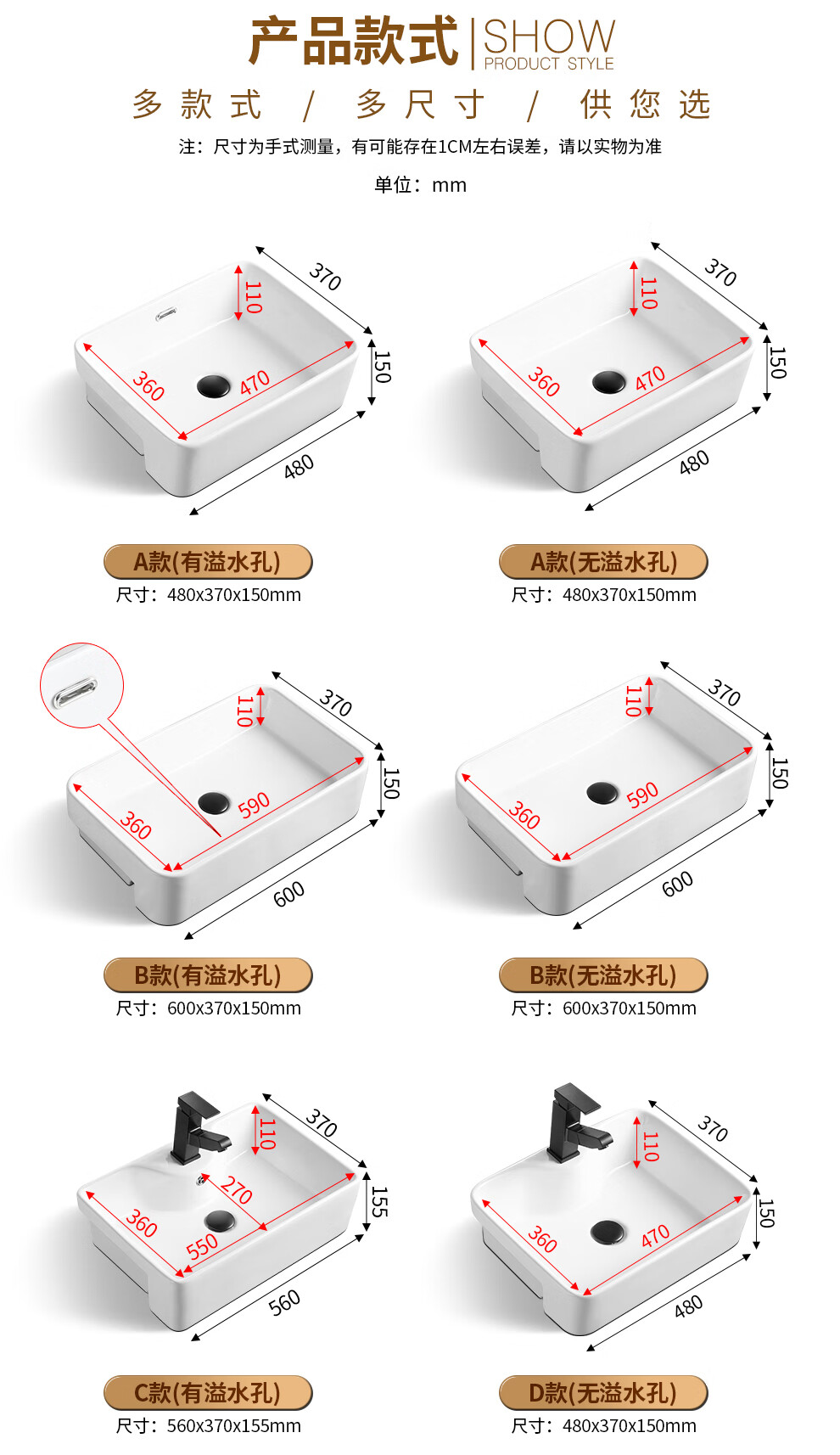 产品款式 | SHOW
PRODUCT STYLE

多款式 / 多尺寸 / 供您选

注：尺寸为手式测量，有可能存在1CM左右误差，请以实物为准

单位：mm

370
110
150
360
470
480

A款(有溢水孔)
尺寸：480x370x150mm

370
110
150
360
470
480

A款(无溢水孔)
尺寸：480x370x150mm

370
110
150
360
590
600

B款(有溢水孔)
尺寸：600x370x150mm

370
110
150
360
590
600

B款(无溢水孔)
尺寸：600x370x150mm

370
110
155
270
360
550
560

C款(有溢水孔)
尺寸：560x370x155mm

370
110
150
360
470
480

D款(无溢水孔)
尺寸：480x370x150mm