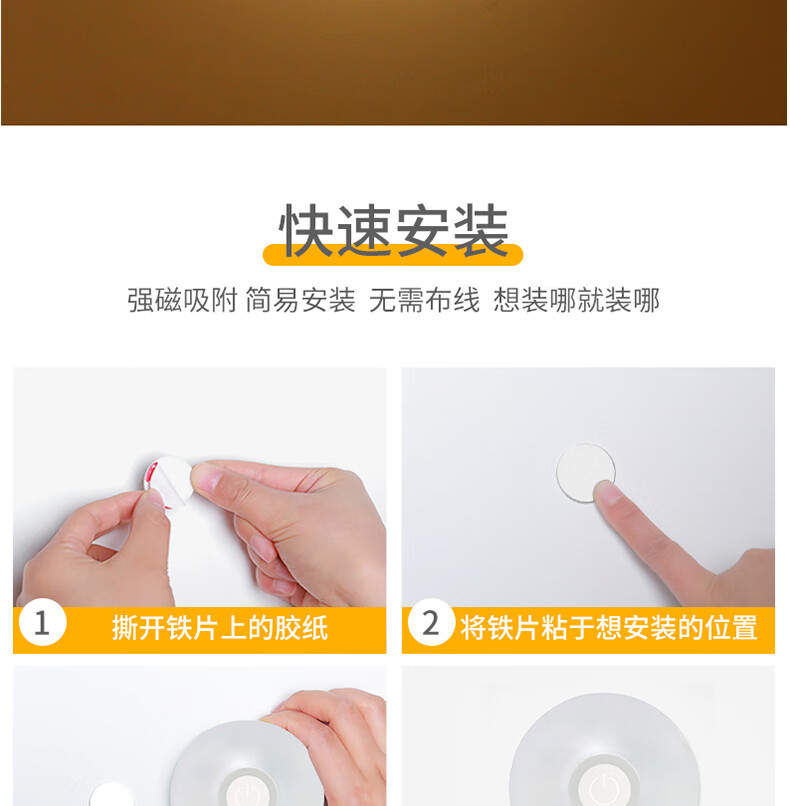 快速安装

强磁吸附 简易安装 无需布线 想装哪就装哪

1 撕开铁片上的胶纸

2 将铁片粘于想安装的位置