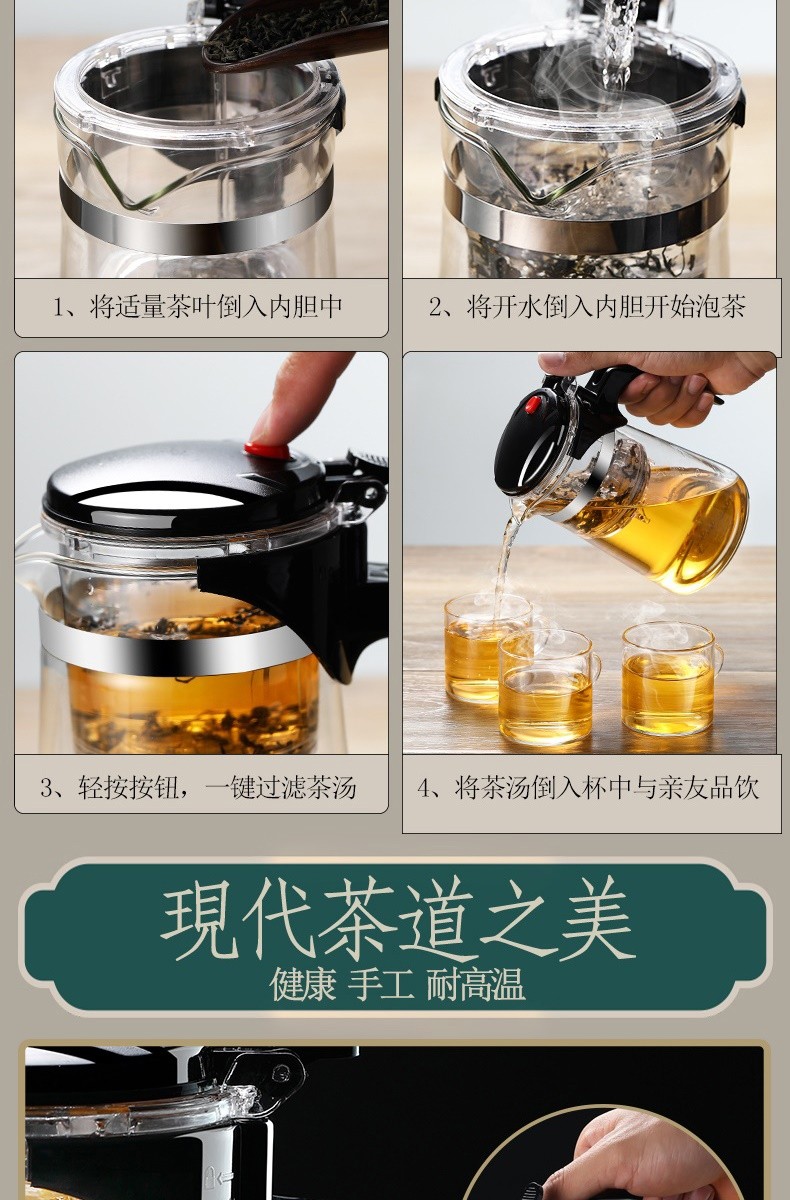 1、将适量茶叶倒入内胆中

2、将开水倒入内胆开始泡茶

3、轻按按钮，一键过滤茶汤

4、将茶汤倒入杯中与亲友品饮

現代茶道之美
健康 手工 耐高温