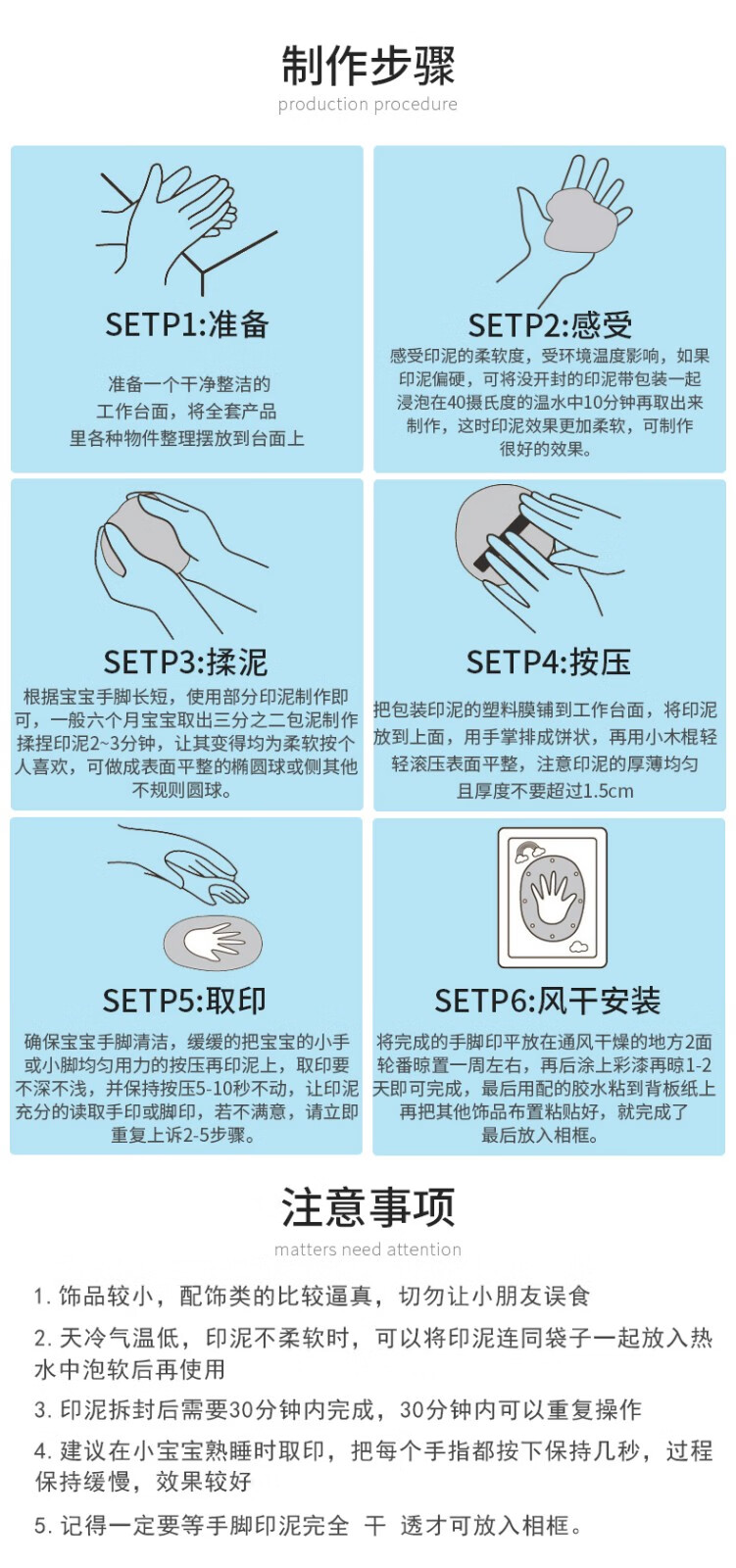 制作步骤
production procedure

SETP1:准备
准备一个干净整洁的工作台面，将全套产品里各种物件整理摆放到台面上

SETP2:感受
感受印泥的柔软度，受环境温度影响，如果印泥偏硬，可将没开封的印泥带包装一起浸泡在40摄氏度的温水中10分钟再取出来制作，这时印泥效果更加柔软，可制作很好的效果。

SETP3:揉泥
根据宝宝手脚长短，使用部分印泥制作即可，一般六个月宝宝取出三分之二包泥制作揉捏印泥2~3分钟，让其变得均为柔软按个人喜欢，可做成表面平整的椭圆球或侧其他不规则圆球。

SETP4:按压
把包装印泥的塑料膜铺到工作台面，将印泥放到上面，用手掌排成饼状，再用小木棍轻轻滚压表面平整，注意印泥的厚薄均匀且厚度不要超过1.5cm

SETP5:取印
确保宝宝手脚清洁，缓缓的把宝宝的小手或小脚均匀用力的按压再印泥上，取印要不深不浅，并保持按压5-10秒不动，让印泥充分的读取手印或脚印，若不满意，请立即重复上诉2-5步骤。

SETP6:风干安装
将完成的手脚印平放在通风干燥的地方2面轮番晾置一周左右，再后涂上彩漆再晾1-2天即可完成，最后用配的胶水粘到背板纸上再把其他饰品布置粘贴好，就完成了最后放入相框。

注意事项
matters need attention

1. 饰品较小，配饰类的比较逼真，切勿让小朋友误食

2. 天冷气温低，印泥不柔软时，可以将印泥连同袋子一起放入热水中泡软后再使用

3. 印泥拆封后需要30分钟内完成，30分钟内可以重复操作

4. 建议在小宝宝熟睡时取印，把每个手指都按下保持几秒，过程保持缓慢，效果较好

5. 记得一定要等手脚印泥完全 干 透才可放入相框。