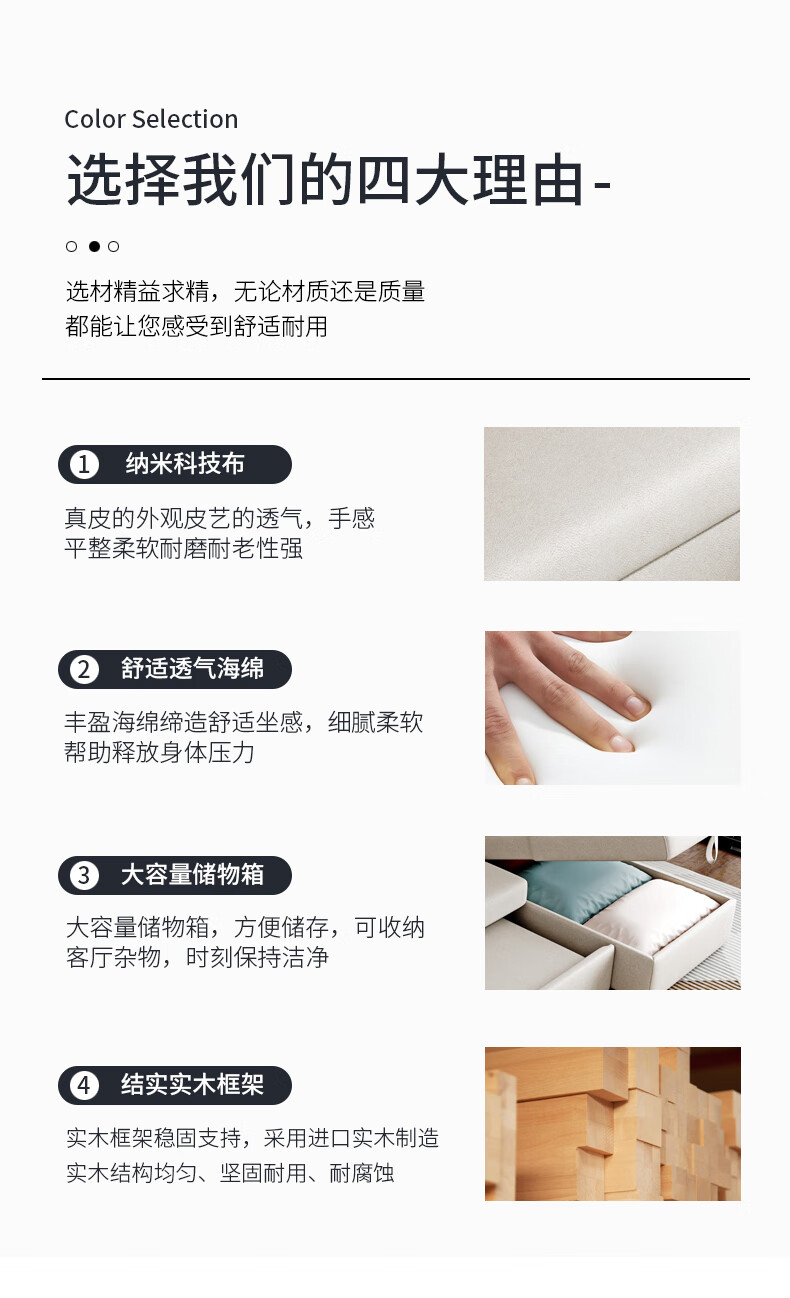 Color Selection

选择我们的四大理由-

选材精益求精，无论材质还是质量
都能让您感受到舒适耐用

1 纳米科技布

真皮的外观皮艺的透气，手感
平整柔软耐磨耐老性强

2 舒适透气海绵

丰盈海绵缔造舒适坐感，细腻柔软
帮助释放身体压力

3 大容量储物箱

大容量储物箱，方便储存，可收纳
客厅杂物，时刻保持洁净

4 结实实木框架

实木框架稳固支持，采用进口实木制造
实木结构均匀、坚固耐用、耐腐蚀