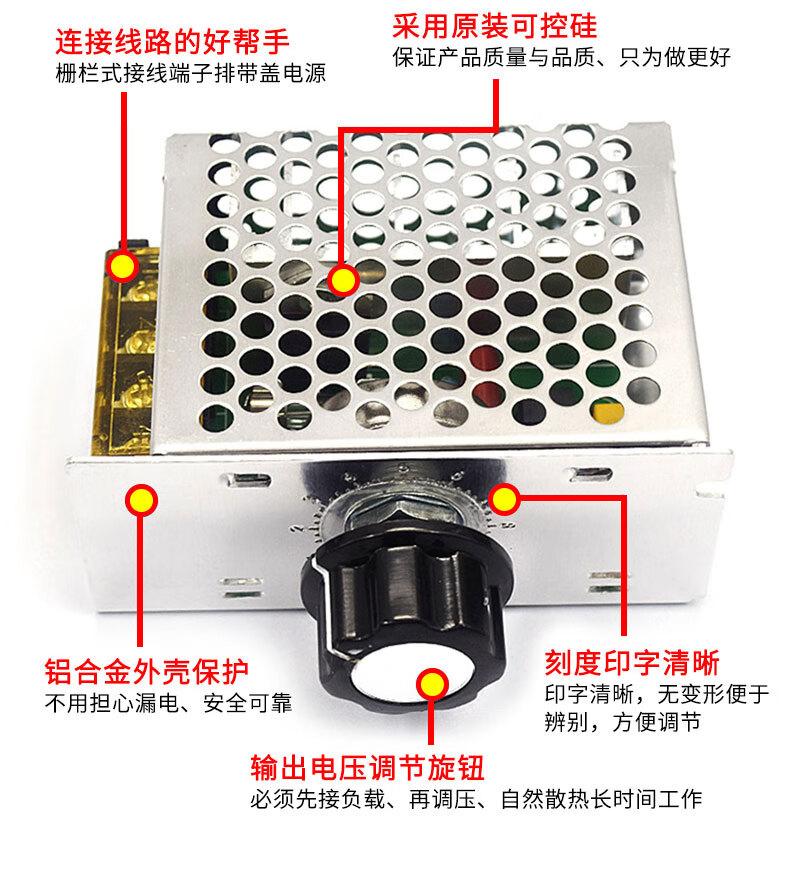 连接线路的好帮手
栅栏式接线端子排带盖电源

采用原装可控硅
保证产品质量与品质、只为做更好

铝合金外壳保护
不用担心漏电、安全可靠

刻度印字清晰
印字清晰，无变形便于辨别，方便调节

输出电压调节旋钮
必须先接负载、再调压、自然散热长时间工作