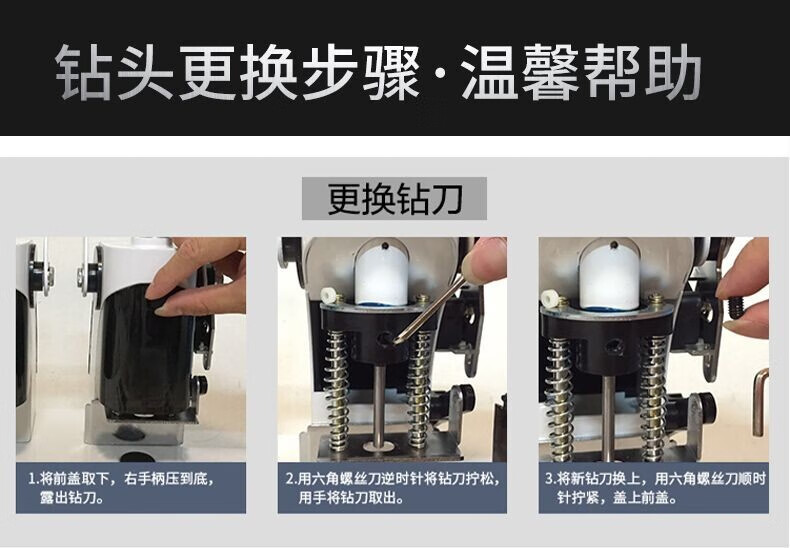 钻头更换步骤·温馨帮助

更换钻刀

1.将前盖取下，右手柄压到底，露出钻刀。

2.用六角螺丝刀逆时针将钻刀拧松，用手将钻刀取出。

3.将新钻刀换上，用六角螺丝刀顺时针拧紧，盖上前盖。