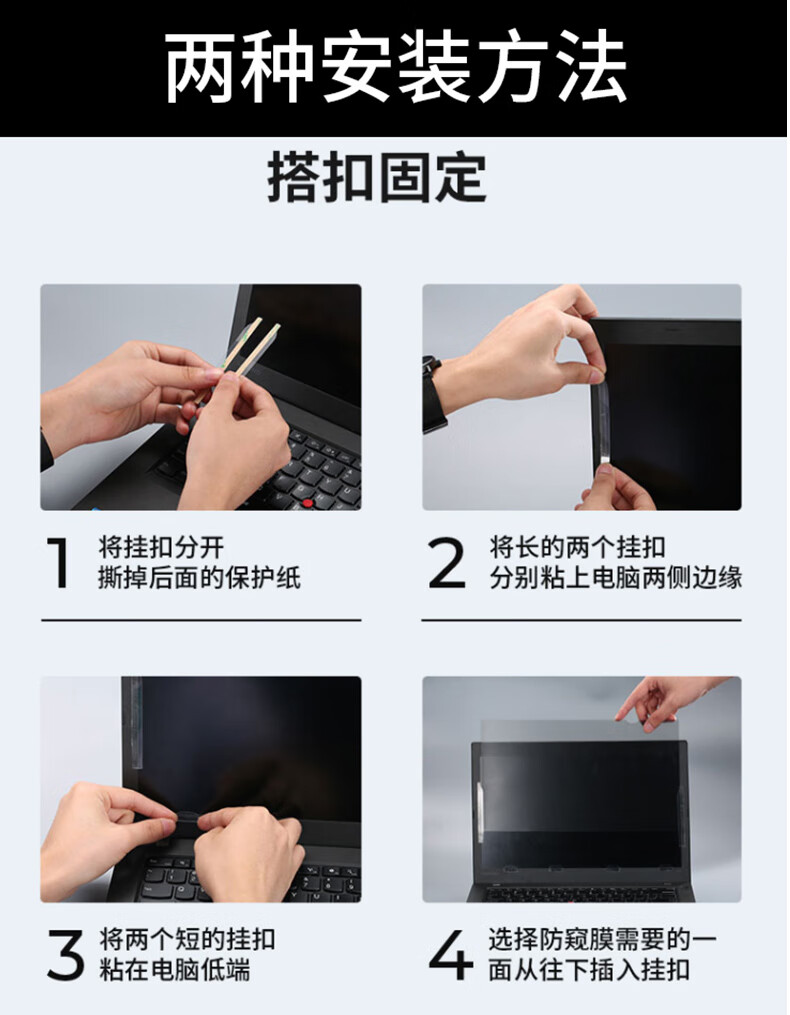 两种安装方法

搭扣固定

1 将挂扣分开
撕掉后面的保护纸

2 将长的两个挂扣
分别粘上电脑两侧边缘

3 将两个短的挂扣
粘在电脑低端

4 选择防窥膜需要的一面从往下插入挂扣