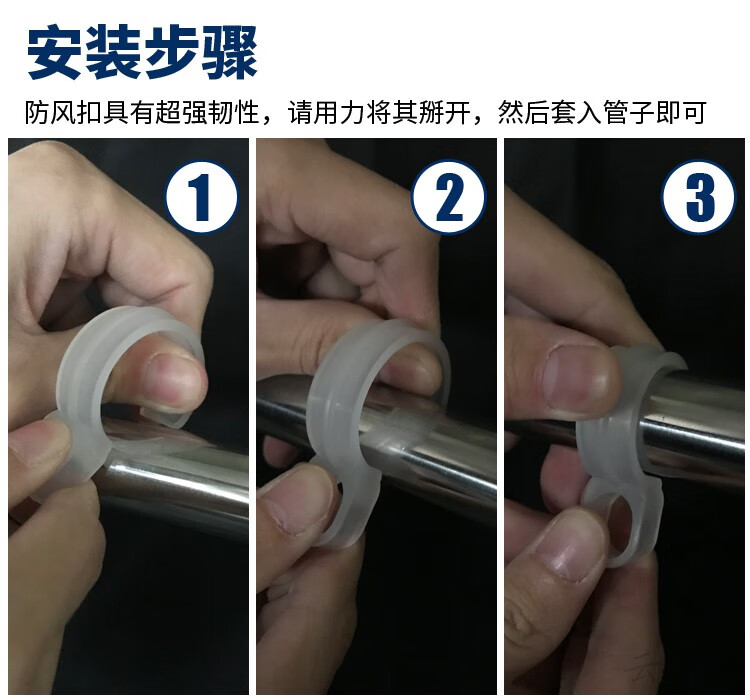 安装步骤

防风扣具有超强韧性，请用力将其掰开，然后套入管子即可

1

2

3