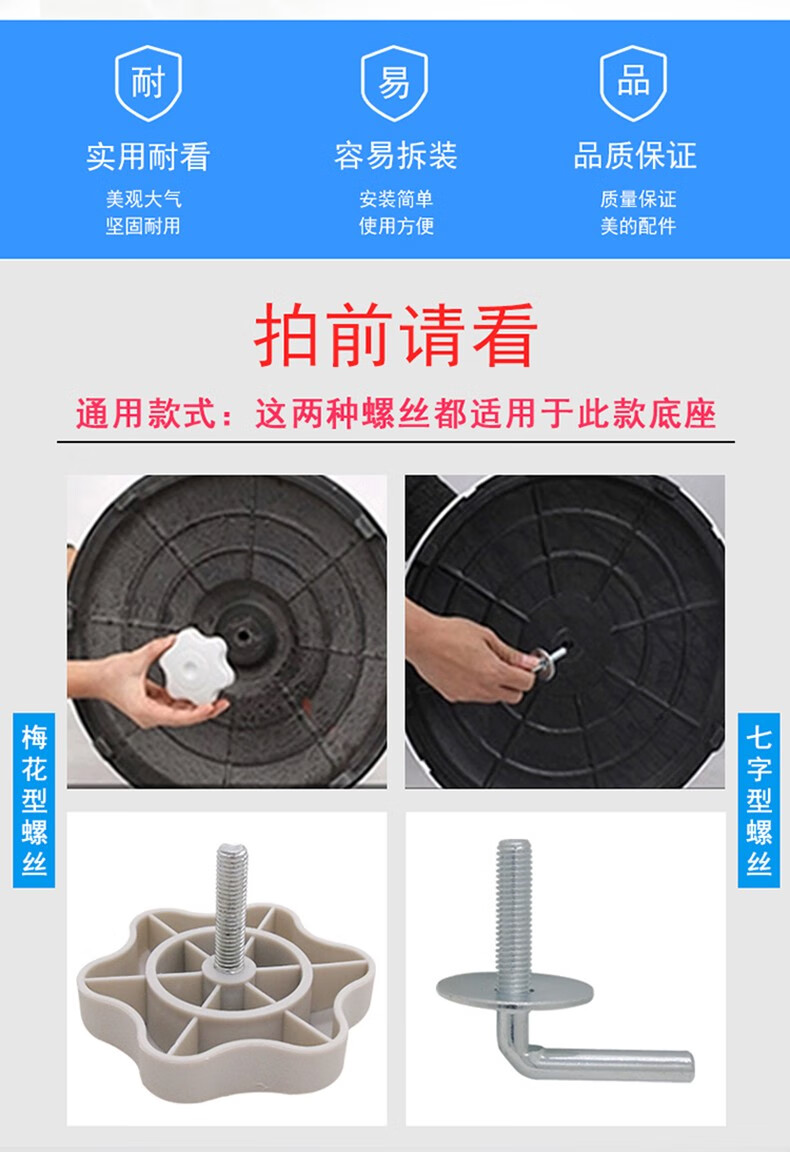 耐
实用耐看
美观大气
坚固耐用

易
容易拆装
安装简单
使用方便

品
品质保证
质量保证
美的配件

拍前请看

通用款式：这两种螺丝都适用于此款底座

梅花型螺丝

七字型螺丝