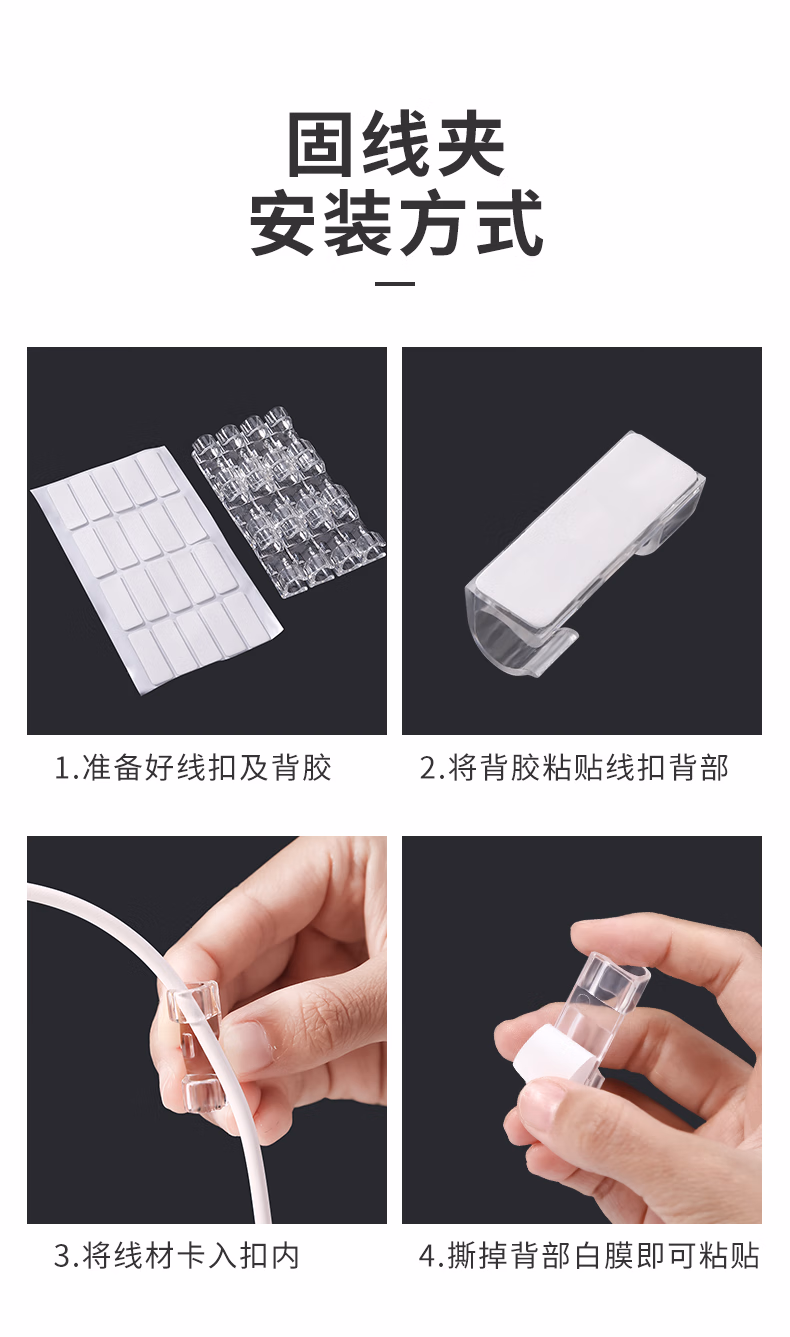 固线夹
安装方式

1.准备好线扣及背胶

2.将背胶粘贴线扣背部

3.将线材卡入扣内

4.撕掉背部白膜即可粘贴