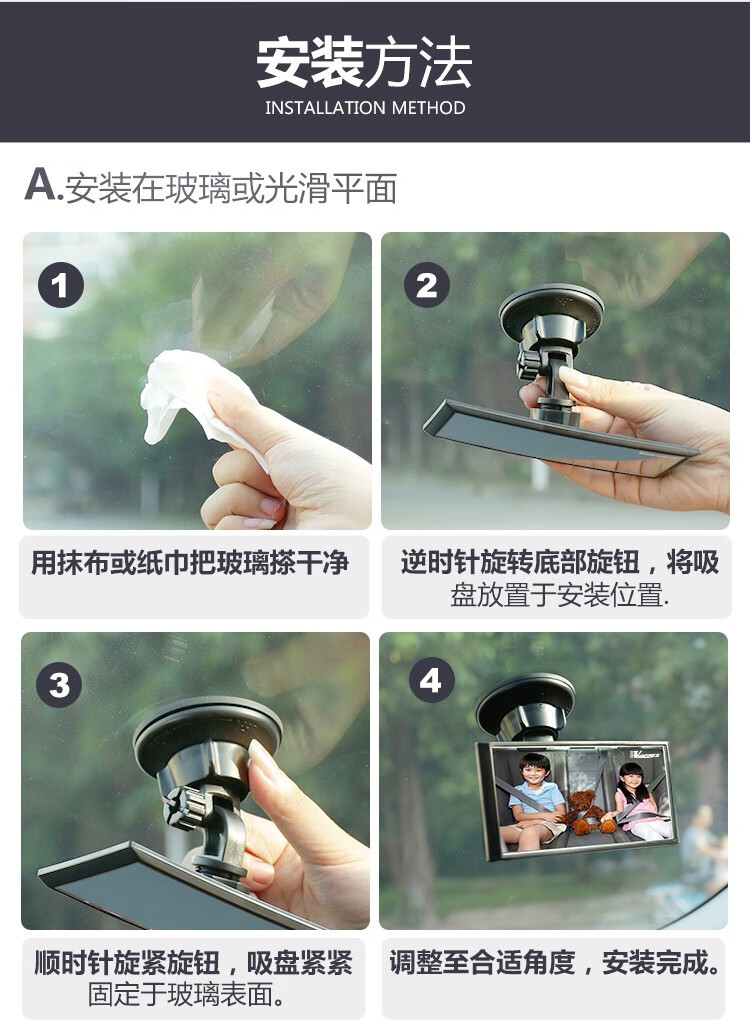 安装方法
INSTALLATION METHOD

A.安装在玻璃或光滑平面

1

用抹布或纸巾把玻璃搽干净

2

逆时针旋转底部旋钮，将吸盘放置于安装位置.

3

顺时针旋紧旋钮，吸盘紧紧固定于玻璃表面。

4

调整至合适角度，安装完成。