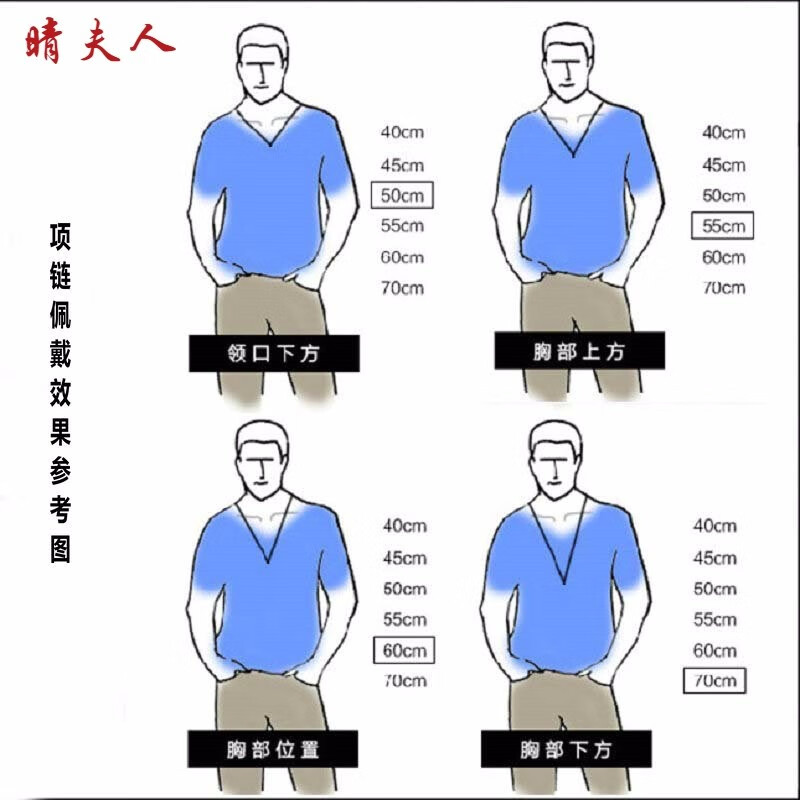 晴夫人

项链佩戴效果参考图

40cm
45cm
50cm
55cm
60cm
70cm

领口下方

40cm
45cm
50cm
55cm
60cm
70cm

胸部上方

40cm
45cm
50cm
55cm
60cm
70cm

胸部位置

40cm
45cm
50cm
55cm
60cm
70cm

胸部下方