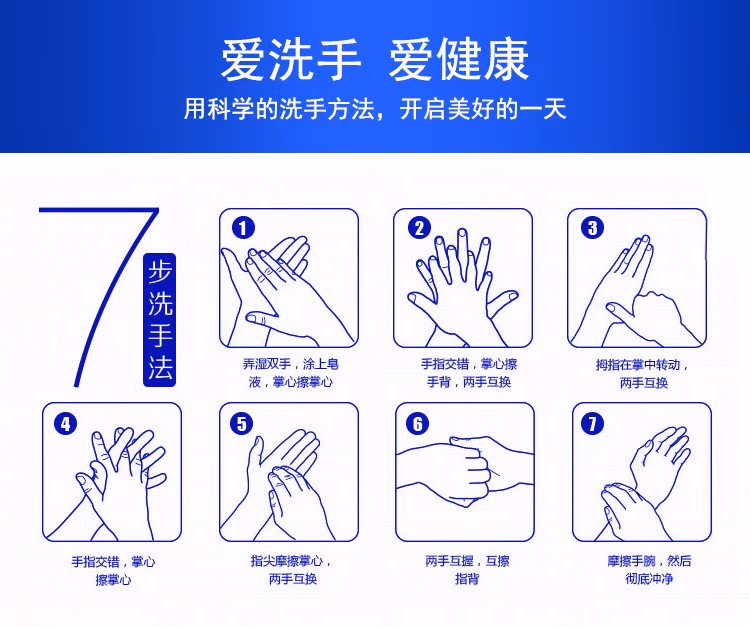 爱洗手 爱健康
用科学的洗手方法，开启美好的一天

7
步洗手法

1
弄湿双手，涂上皂液，掌心擦掌心

2
手指交错，掌心擦手背，两手互换

3
拇指在掌中转动，两手互换

4
手指交错，掌心擦掌心

5
指尖摩擦掌心，两手互换

6
两手互握，互擦指背

7
摩擦手腕，然后彻底冲净