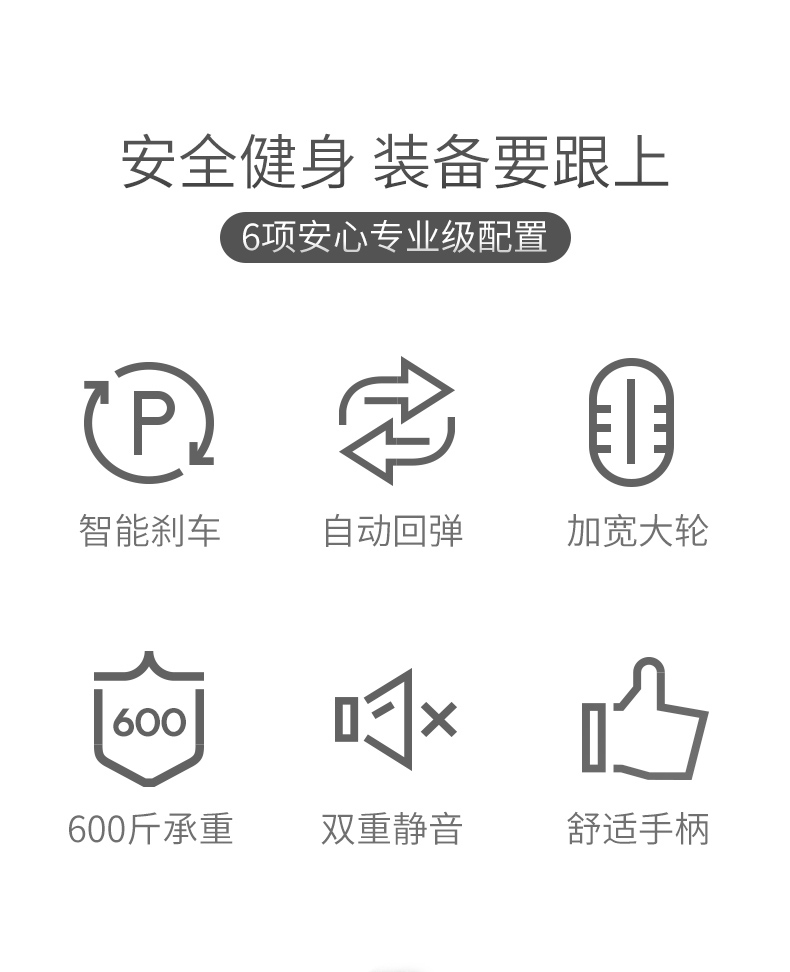 安全健身 装备要跟上

6项安心专业级配置

P

智能刹车

自动回弹

加宽大轮

600

600斤承重

双重静音

舒适手柄