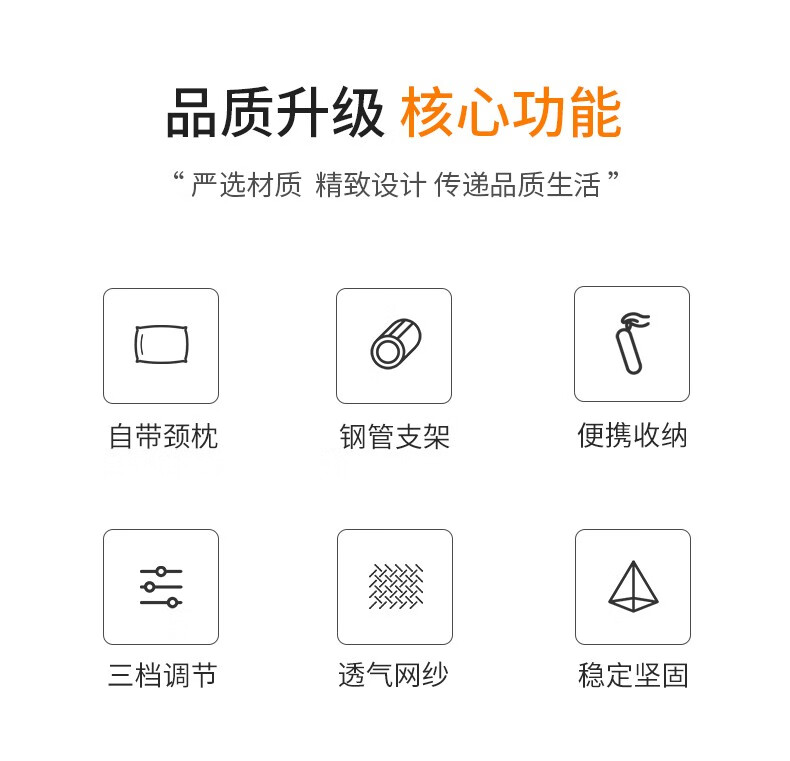 品质升级 核心功能

“严选材质 精致设计 传递品质生活”

自带颈枕

钢管支架

便携收纳

三档调节

透气网纱

稳定坚固