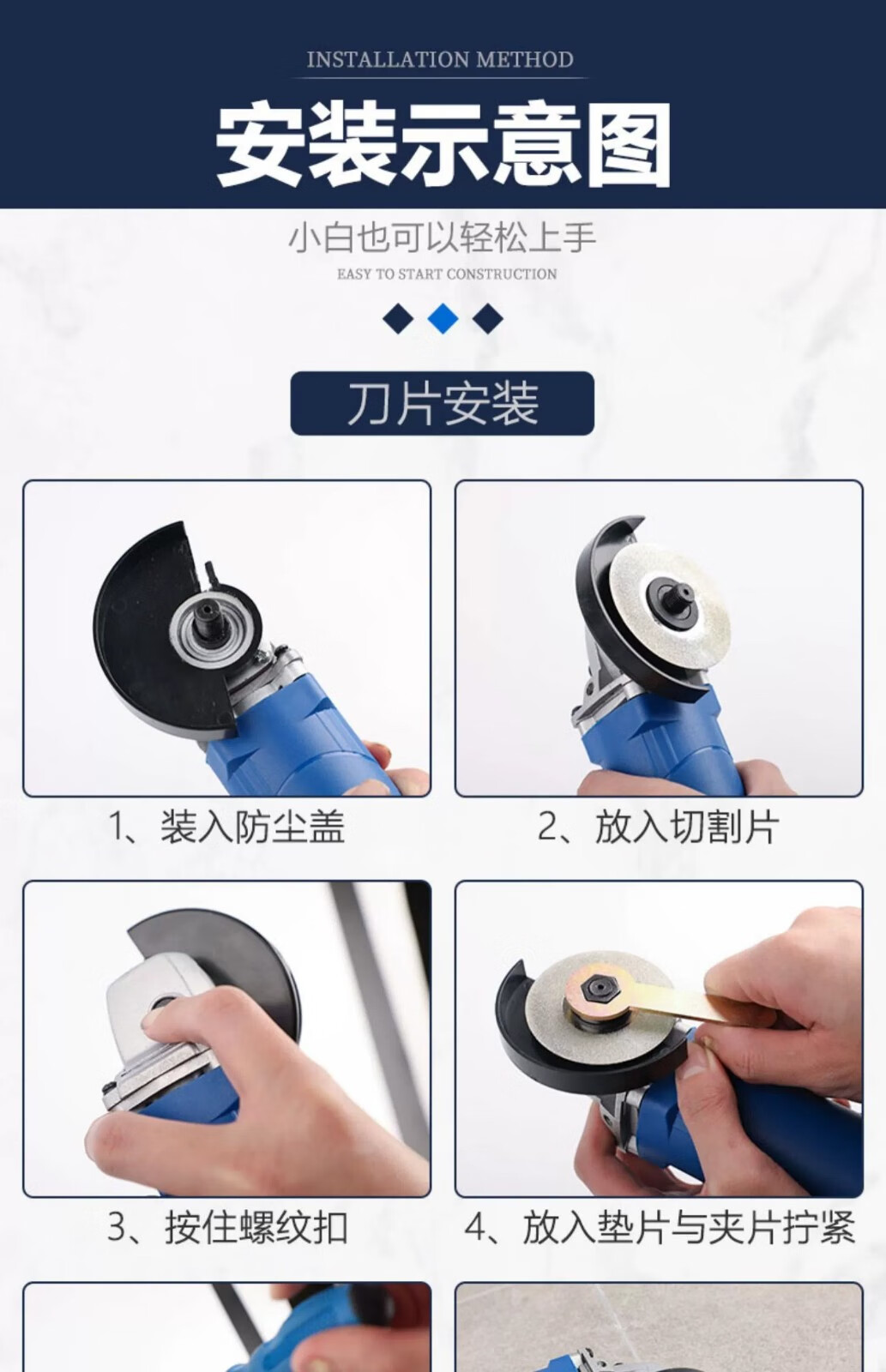 INSTALLATION METHOD

安装示意图

小白也可以轻松上手

EASY TO START CONSTRUCTION

刀片安装

1、装入防尘盖

2、放入切割片

3、按住螺纹扣

4、放入垫片与夹片拧紧