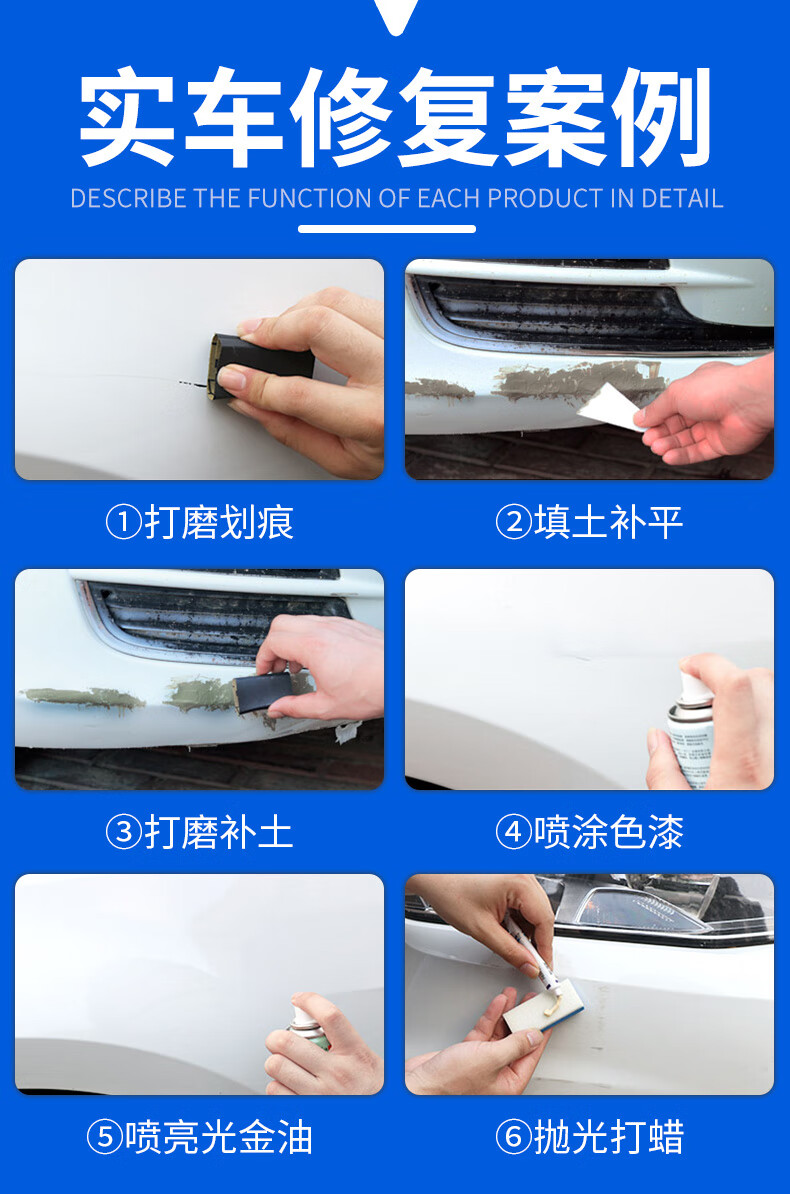 实车修复案例

DESCRIBE THE FUNCTION OF EACH PRODUCT IN DETAIL

①打磨划痕

②填土补平

③打磨补土

④喷涂色漆

⑤喷亮光金油

⑥抛光打蜡