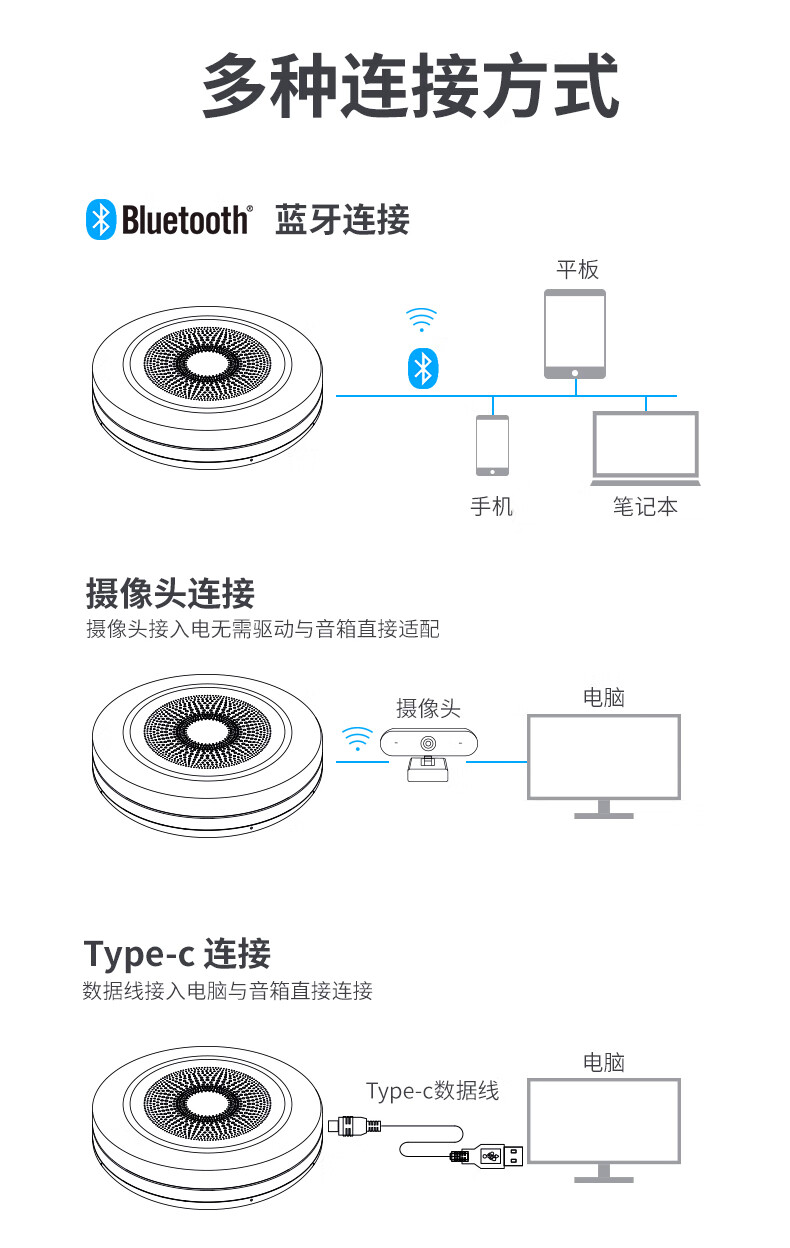 多种连接方式

Bluetooth® 蓝牙连接

平板

手机

笔记本

摄像头连接
摄像头接入电无需驱动与音箱直接适配

摄像头

电脑

Type-c 连接
数据线接入电脑与音箱直接连接

Type-c数据线

电脑