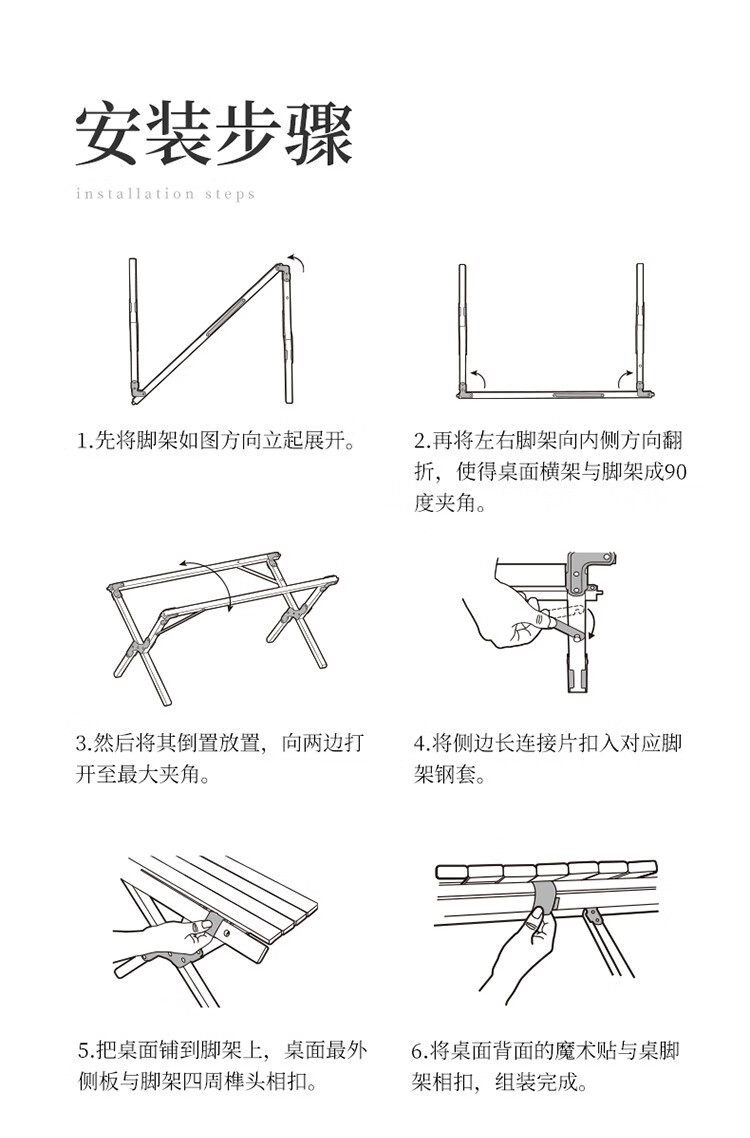 安装步骤

installation steps

1.先将脚架如图方向立起展开。

2.再将左右脚架向内侧方向翻折，使得桌面横架与脚架成90度夹角。

3.然后将其倒置放置，向两边打开至最大夹角。

4.将侧边长连接片扣入对应脚架钢套。

5.把桌面铺到脚架上，桌面最外侧板与脚架四周榫头相扣。

6.将桌面背面的魔术贴与桌脚架相扣，组装完成。