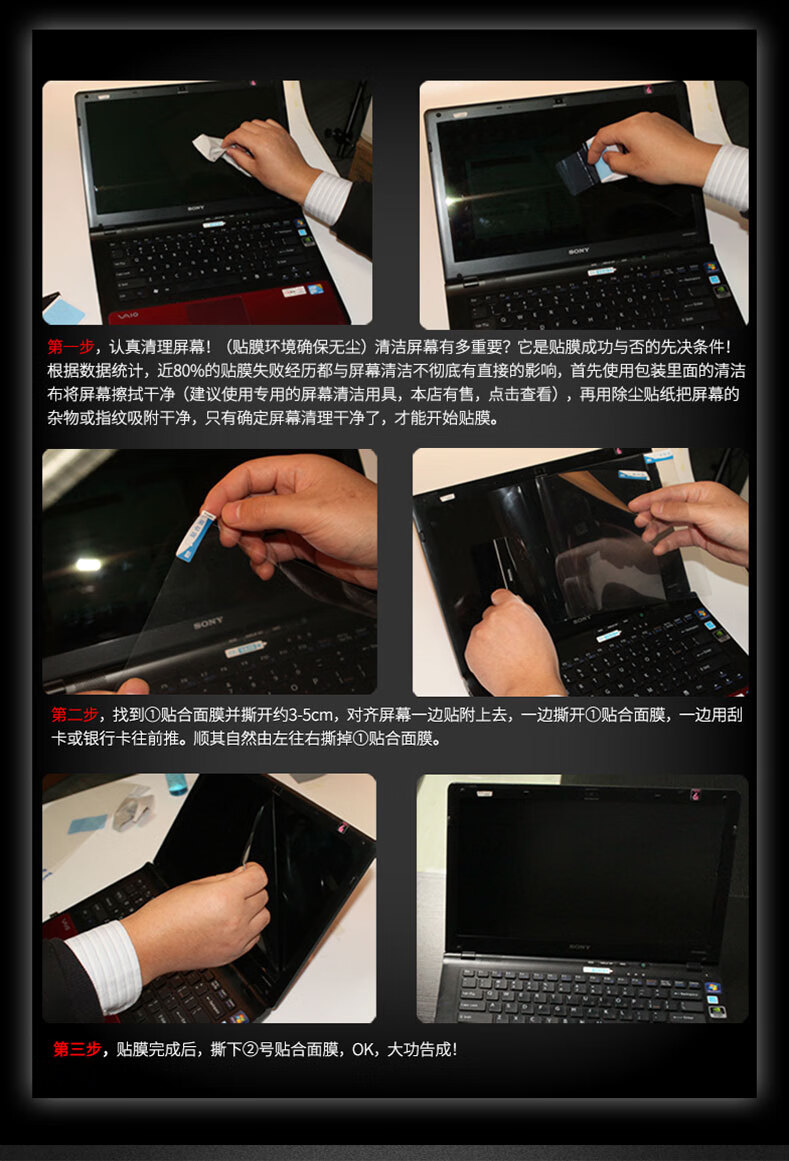 SONY

VAIO

SONY

第一步，认真清理屏幕！（贴膜环境确保无尘）清洁屏幕有多重要？它是贴膜成功与否的先决条件！根据数据统计，近80%的贴膜失败经历都与屏幕清洁不彻底有直接的影响，首先使用包装里面的清洁布将屏幕擦拭干净（建议使用专用的屏幕清洁用具，本店有售，点击查看），再用除尘贴纸把屏幕的杂物或指纹吸附干净，只有确定屏幕清理干净了，才能开始贴膜。

SONY

SONY

第二步，找到①贴合面膜并撕开约3-5cm，对齐屏幕一边贴附上去，一边撕开①贴合面膜，一边用刮卡或银行卡往前推。顺其自然由左往右撕掉①贴合面膜。

SONY

第三步，贴膜完成后，撕下②号贴合面膜，OK，大功告成！