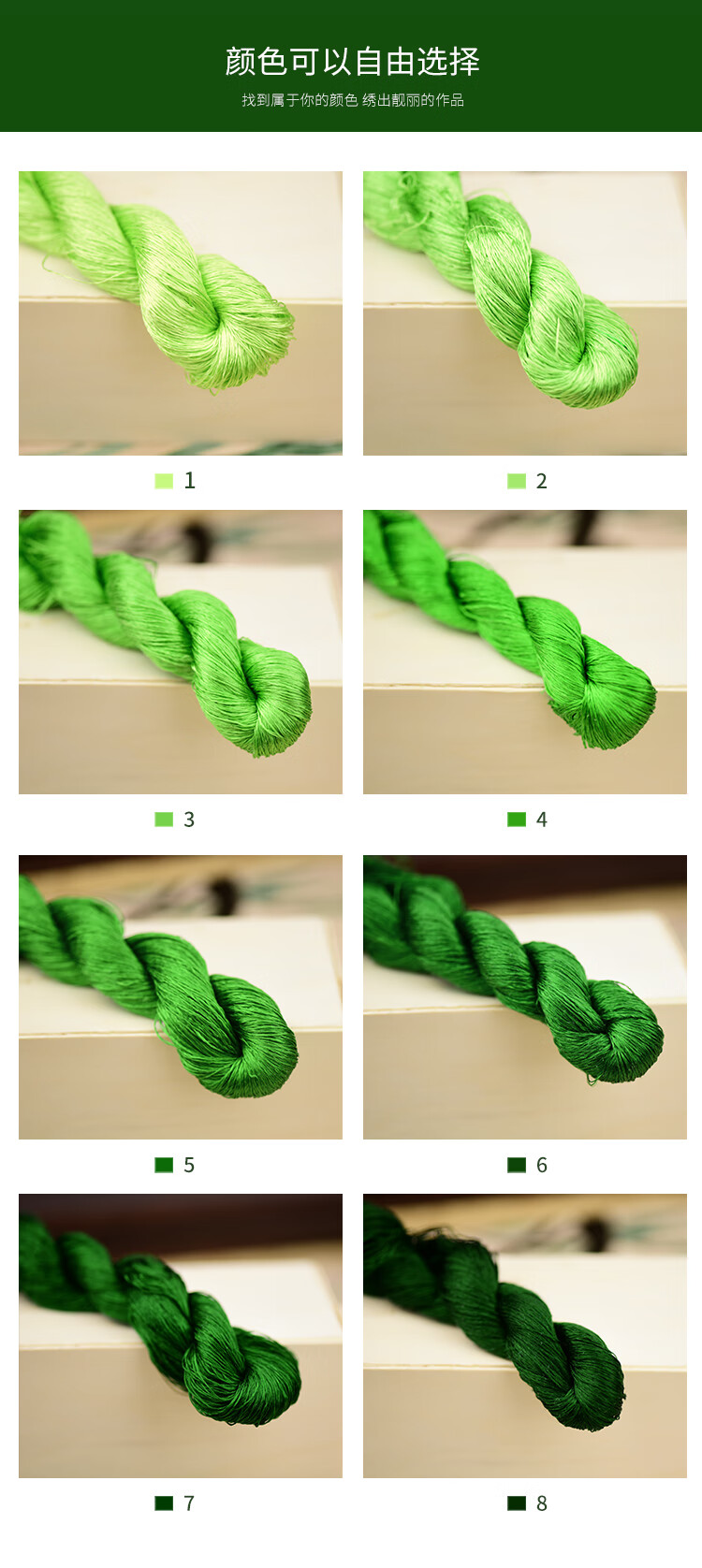 颜色可以自由选择
找到属于你的颜色 绣出靓丽的作品

1

2

3

4

5

6

7

8