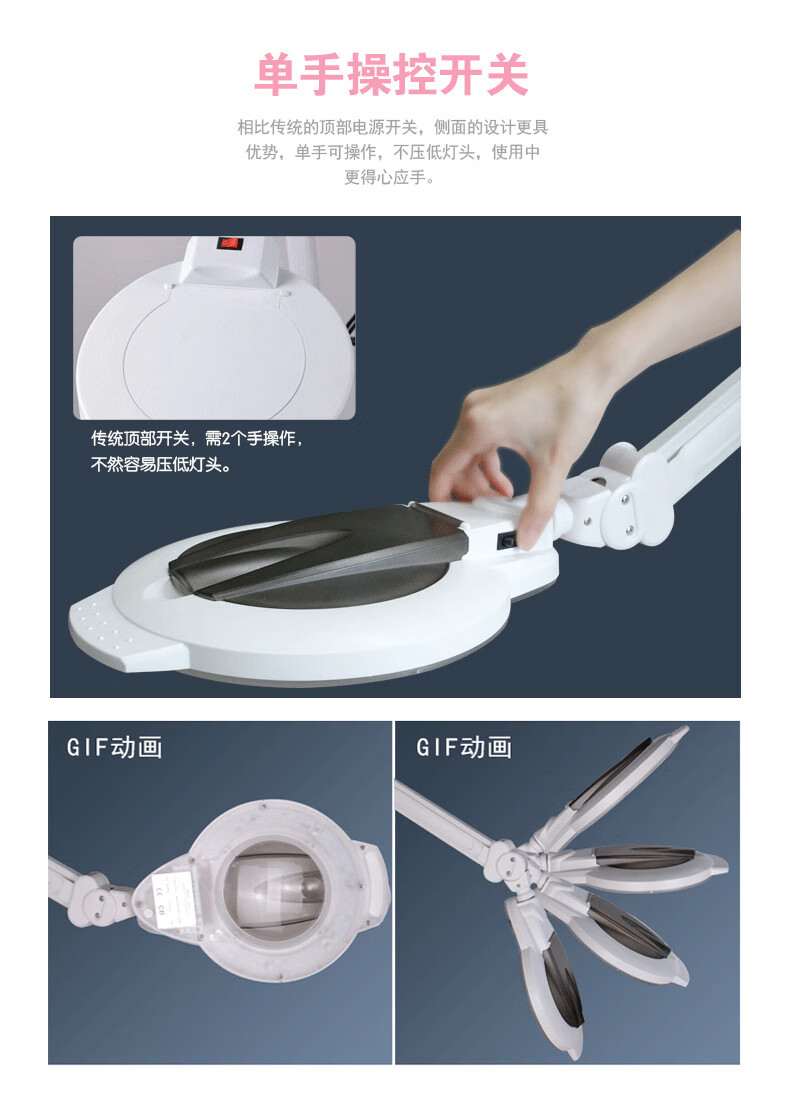 单手操控开关

相比传统的顶部电源开关，侧面的设计更具优势，单手可操作，不压低灯头，使用中更得心应手。

传统顶部开关，需2个手操作，不然容易压低灯头。

GIF动画

GIF动画