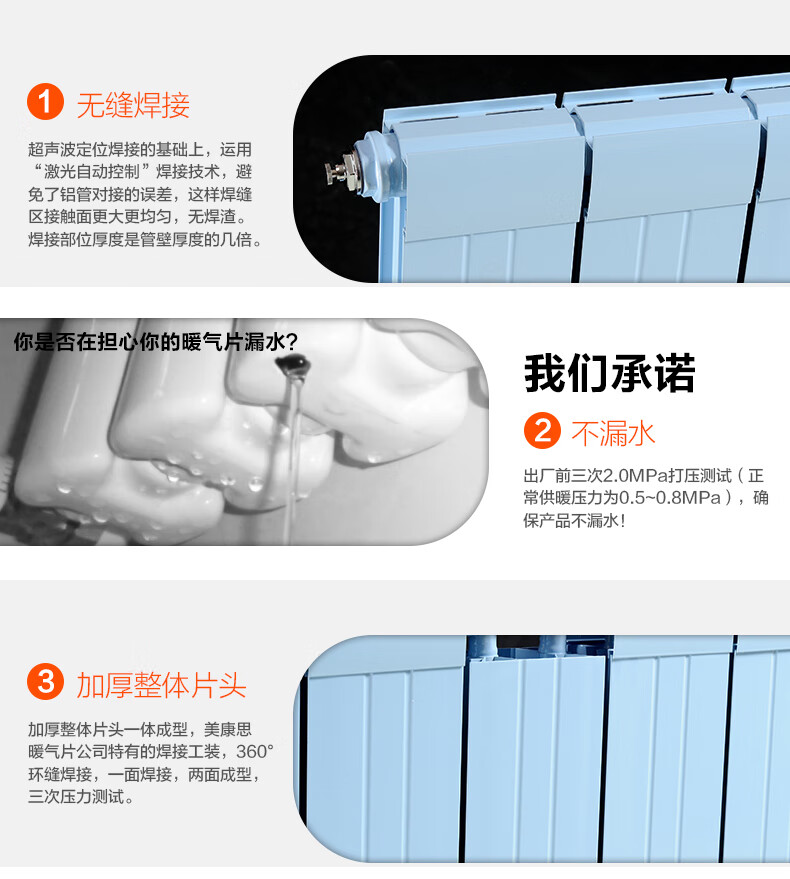 1 无缝焊接

超声波定位焊接的基础上，运用“激光自动控制”焊接技术，避免了铝管对接的误差，这样焊缝区接触面更大更均匀，无焊渣。焊接部位厚度是管壁厚度的几倍。

你是否在担心你的暖气片漏水？

我们承诺

2 不漏水

出厂前三次2.0MPa打压测试（正常供暖压力为0.5~0.8MPa），确保产品不漏水！

3 加厚整体片头

加厚整体片头一体成型，美康思暖气片公司特有的焊接工装，360°环缝焊接，一面焊接，两面成型，三次压力测试。