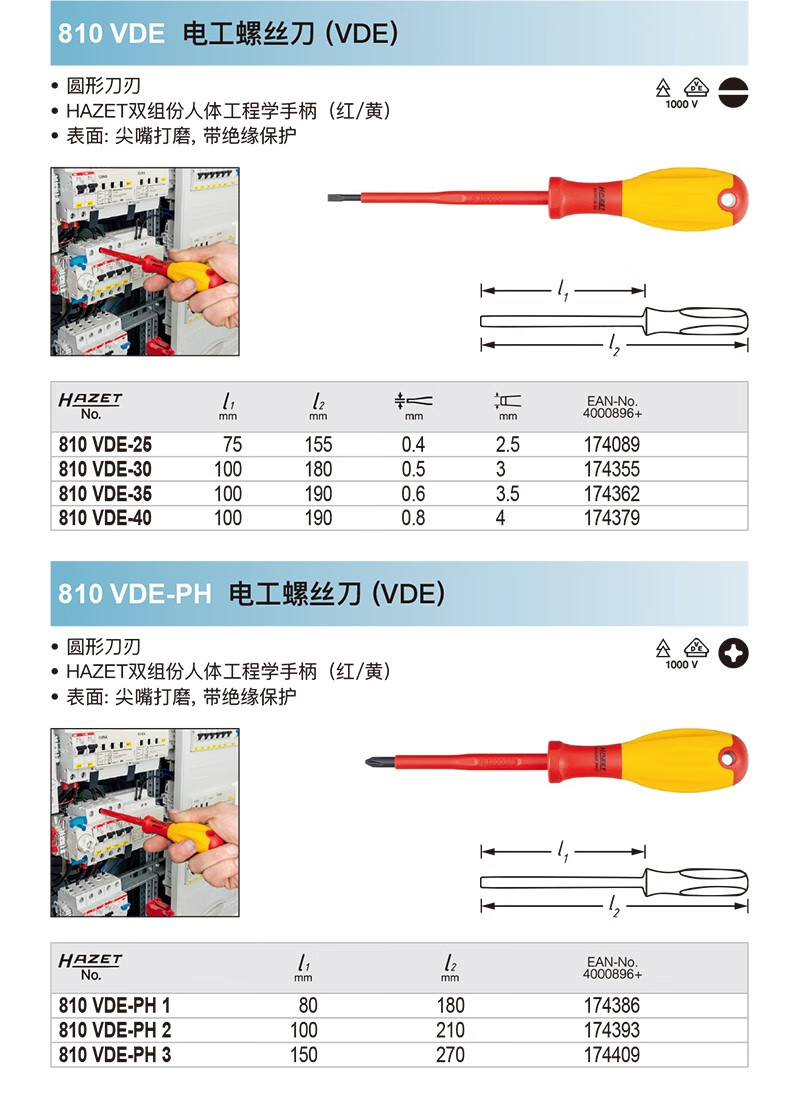 810 VDE 电工螺丝刀 (VDE)

• 圆形刀刃
• HAZET双组份人体工程学手柄（红/黄）
• 表面: 尖嘴打磨, 带绝缘保护

1000 V

$l_1$

$l_2$

| HAZET No. | $l_1$ mm | $l_2$ mm | mm | mm | EAN-No. 4000896+ |
|---|---|---|---|---|---|
| 810 VDE-25 | 75 | 155 | 0.4 | 2.5 | 174089 |
| 810 VDE-30 | 100 | 180 | 0.5 | 3 | 174355 |
| 810 VDE-35 | 100 | 190 | 0.6 | 3.5 | 174362 |
| 810 VDE-40 | 100 | 190 | 0.8 | 4 | 174379 |

810 VDE-PH 电工螺丝刀 (VDE)

• 圆形刀刃
• HAZET双组份人体工程学手柄（红/黄）
• 表面: 尖嘴打磨, 带绝缘保护

1000 V

$l_1$

$l_2$

| HAZET No. | $l_1$ mm | $l_2$ mm | EAN-No. 4000896+ |
|---|---|---|---|
| 810 VDE-PH 1 | 80 | 180 | 174386 |
| 810 VDE-PH 2 | 100 | 210 | 174393 |
| 810 VDE-PH 3 | 150 | 270 | 174409 |