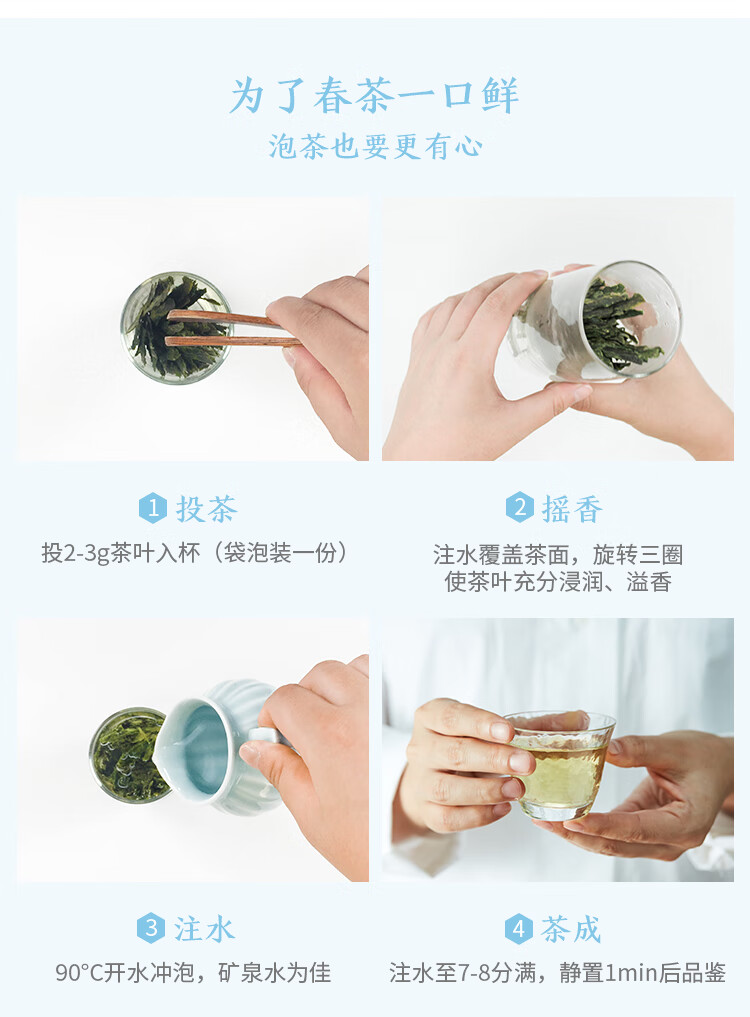 为了春茶一口鲜
泡茶也要更有心

1 投茶
投2-3g茶叶入杯（袋泡装一份）

2 摇香
注水覆盖茶面，旋转三圈
使茶叶充分浸润、溢香

3 注水
90°C开水冲泡，矿泉水为佳

4 茶成
注水至7-8分满，静置1min后品鉴