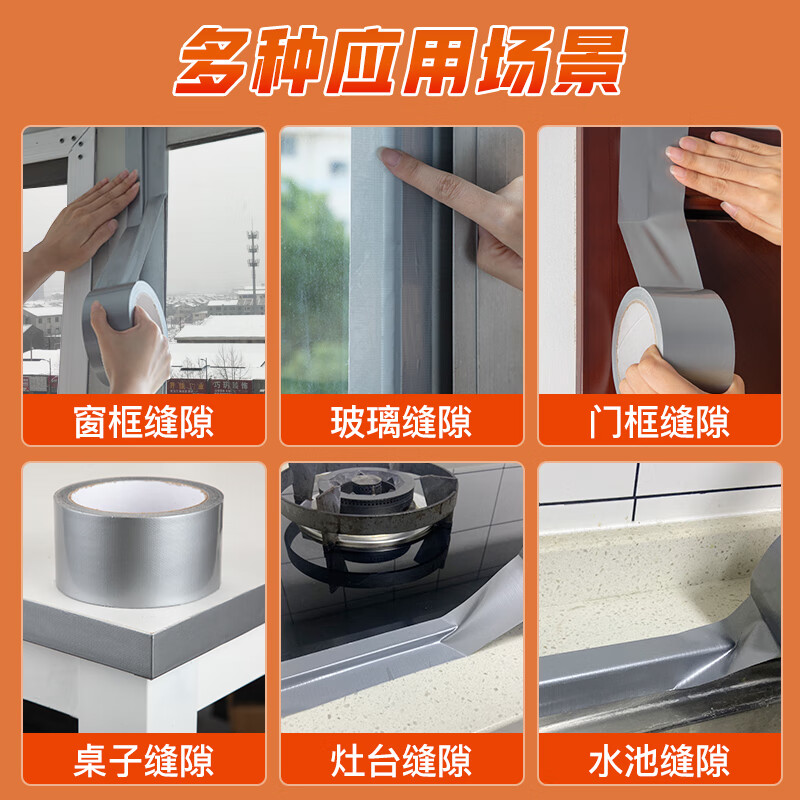 多种应用场景

窗框缝隙

玻璃缝隙

门框缝隙

桌子缝隙

灶台缝隙

水池缝隙