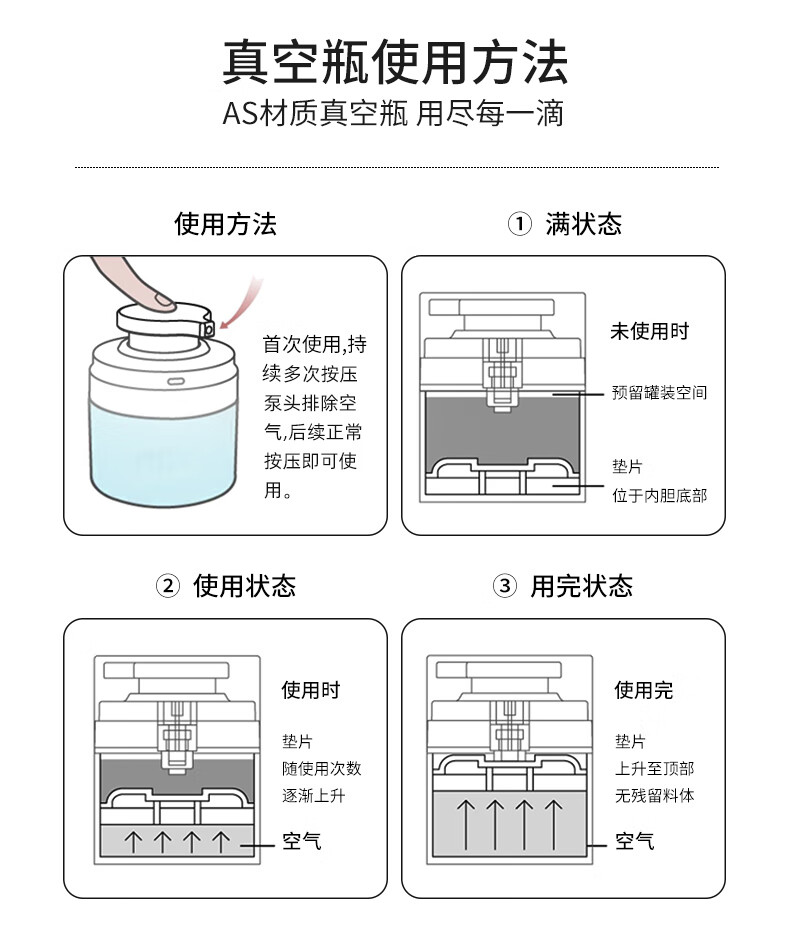 真空瓶使用方法

AS材质真空瓶 用尽每一滴

使用方法

首次使用,持续多次按压泵头排除空气,后续正常按压即可使用。

① 满状态

未使用时

预留罐装空间

垫片
位于内胆底部

② 使用状态

使用时

垫片
随使用次数
逐渐上升

空气

③ 用完状态

使用完

垫片
上升至顶部
无残留料体

空气