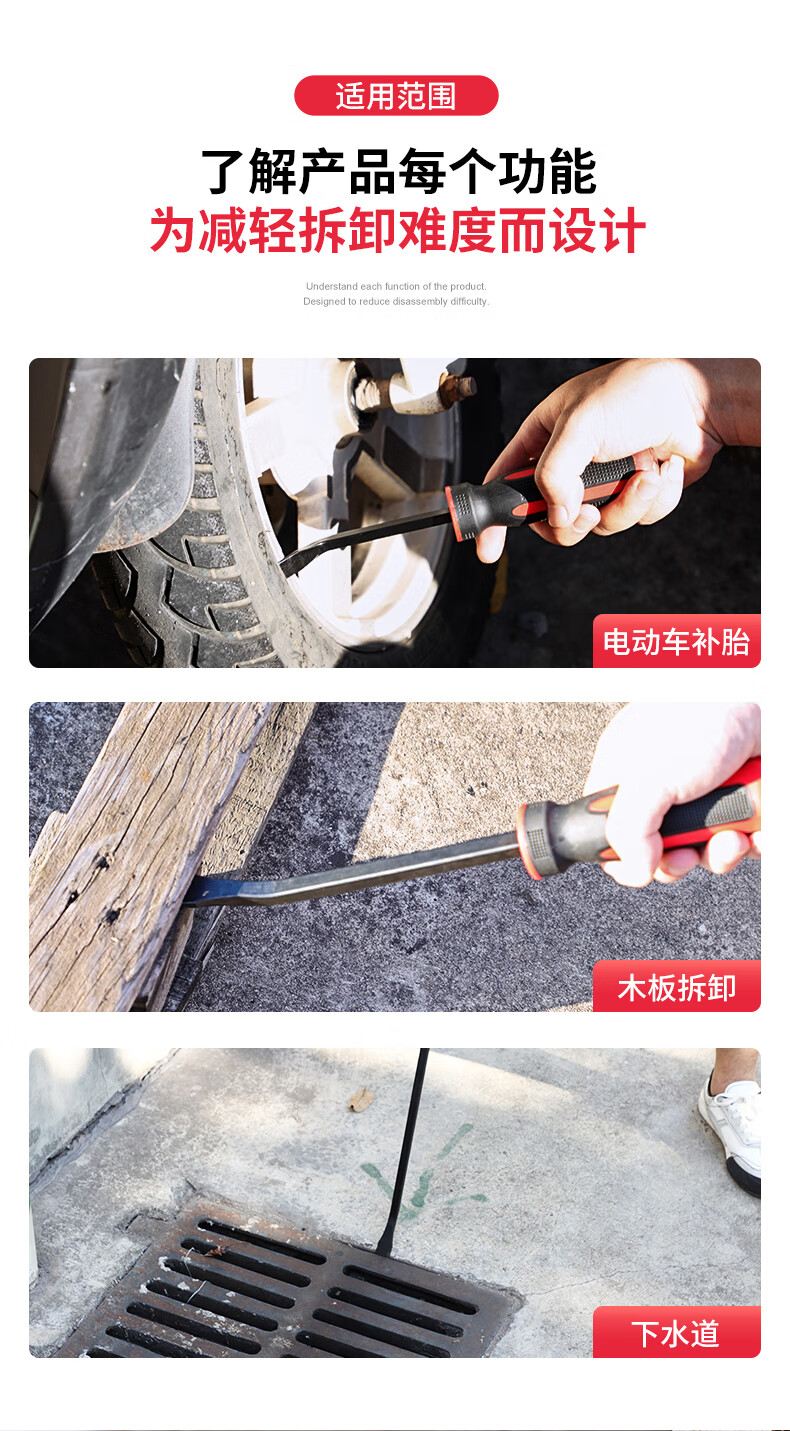 适用范围

了解产品每个功能
为减轻拆卸难度而设计

Understand each function of the product.
Designed to reduce disassembly difficulty.

电动车补胎

木板拆卸

下水道