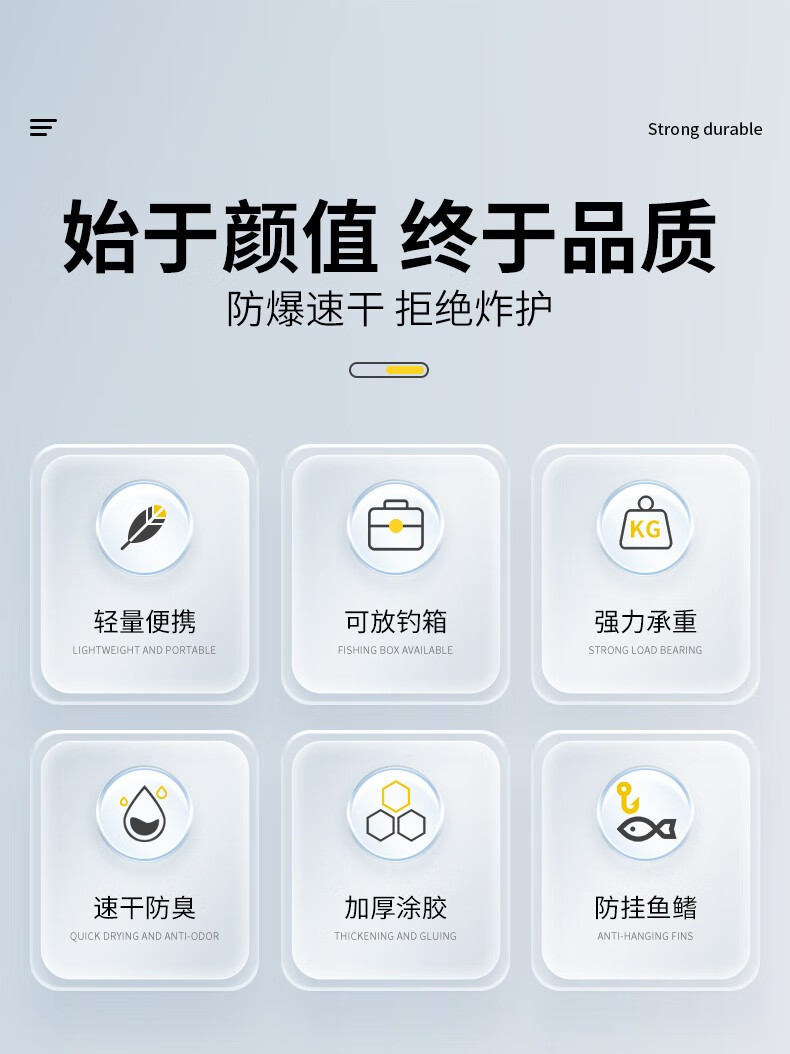 Strong durable

始于颜值 终于品质

防爆速干 拒绝炸护

KG

轻量便携
LIGHTWEIGHT AND PORTABLE

可放钓箱
FISHING BOX AVAILABLE

强力承重
STRONG LOAD BEARING

速干防臭
QUICK DRYING AND ANTI-ODOR

加厚涂胶
THICKENING AND GLUING

防挂鱼鳍
ANTI-HANGING FINS