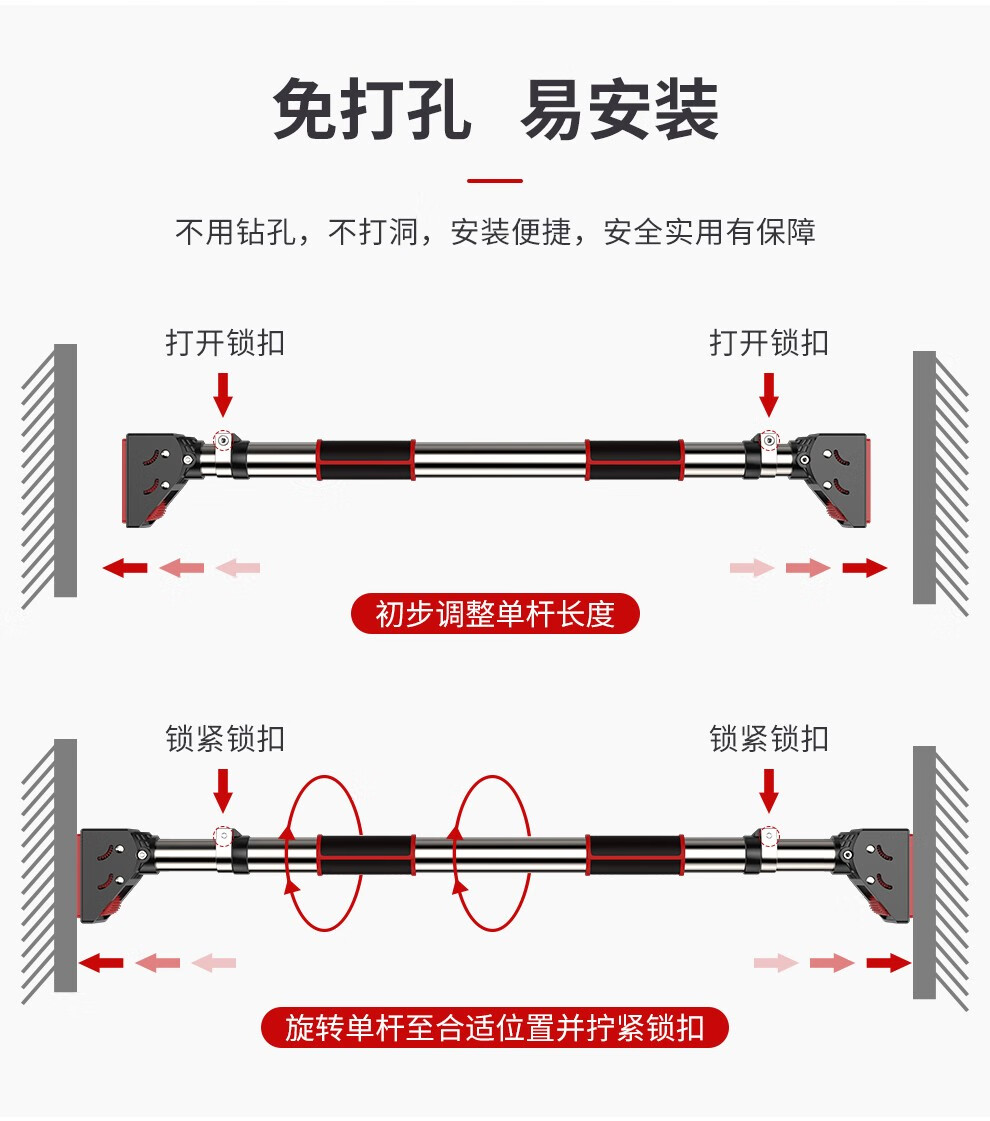 免打孔 易安装

不用钻孔，不打洞，安装便捷，安全实用有保障

打开锁扣

打开锁扣

初步调整单杆长度

锁紧锁扣

锁紧锁扣

旋转单杆至合适位置并拧紧锁扣