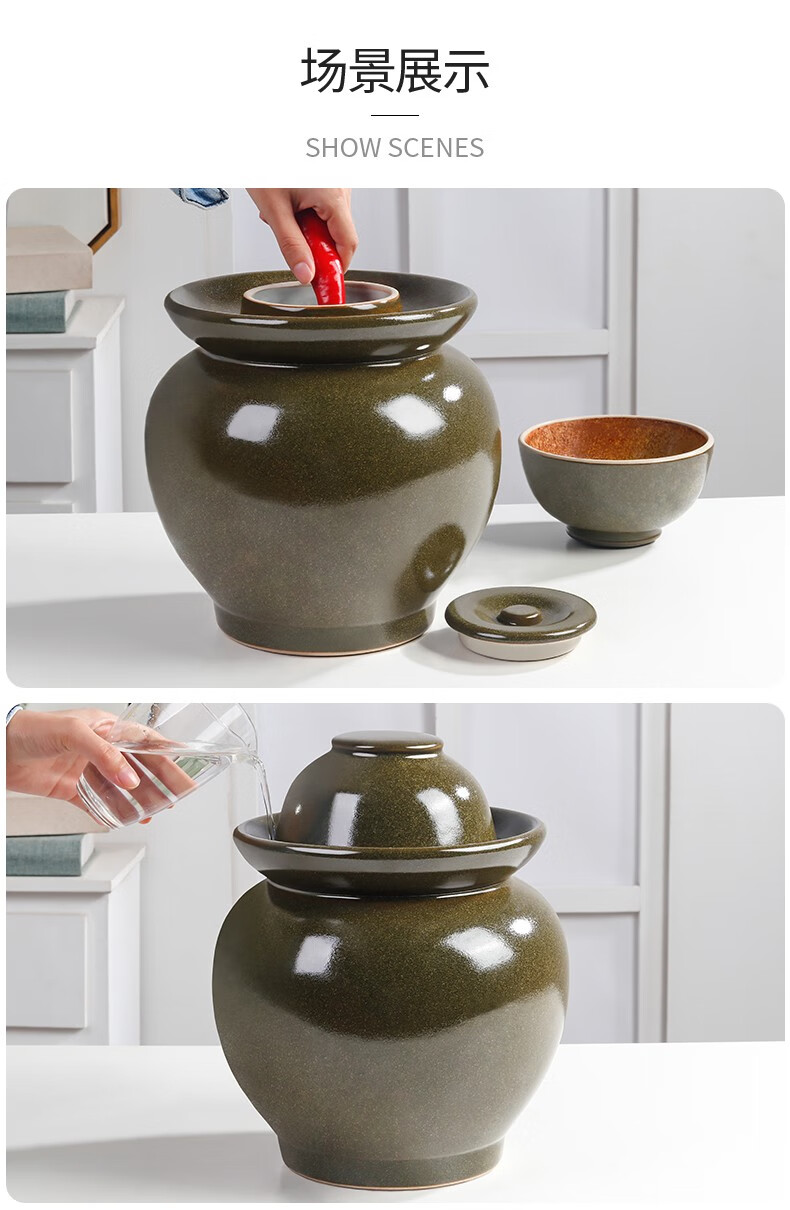 场景展示

SHOW SCENES