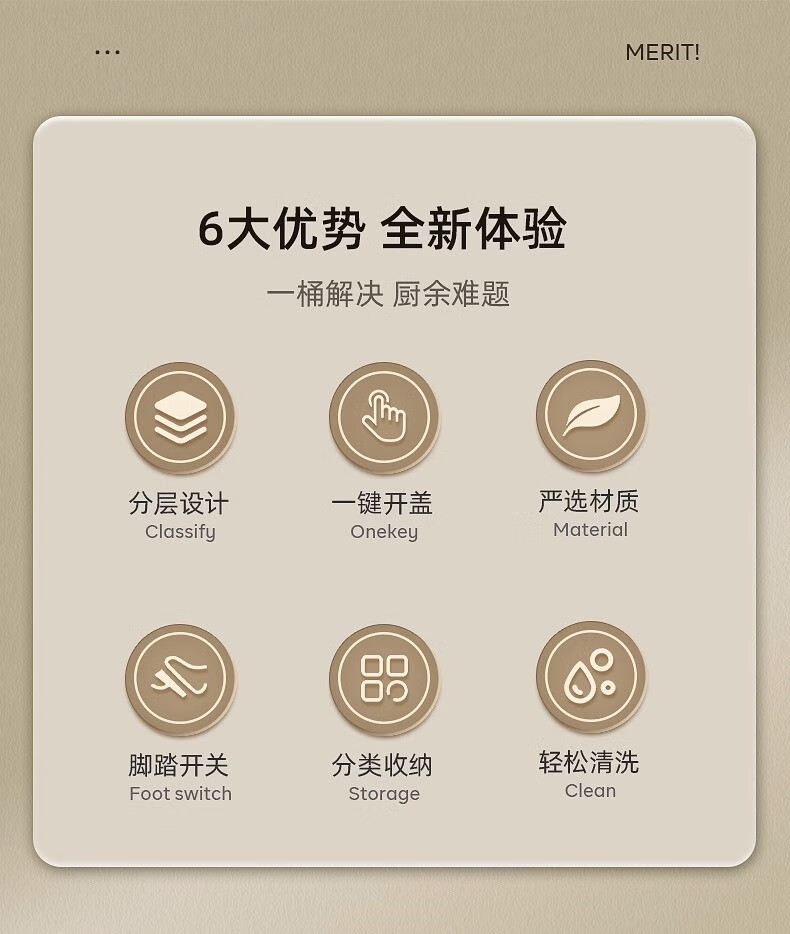 ...

MERIT!

6大优势 全新体验

一桶解决 厨余难题

分层设计
Classify

一键开盖
Onekey

严选材质
Material

脚踏开关
Foot switch

分类收纳
Storage

轻松清洗
Clean