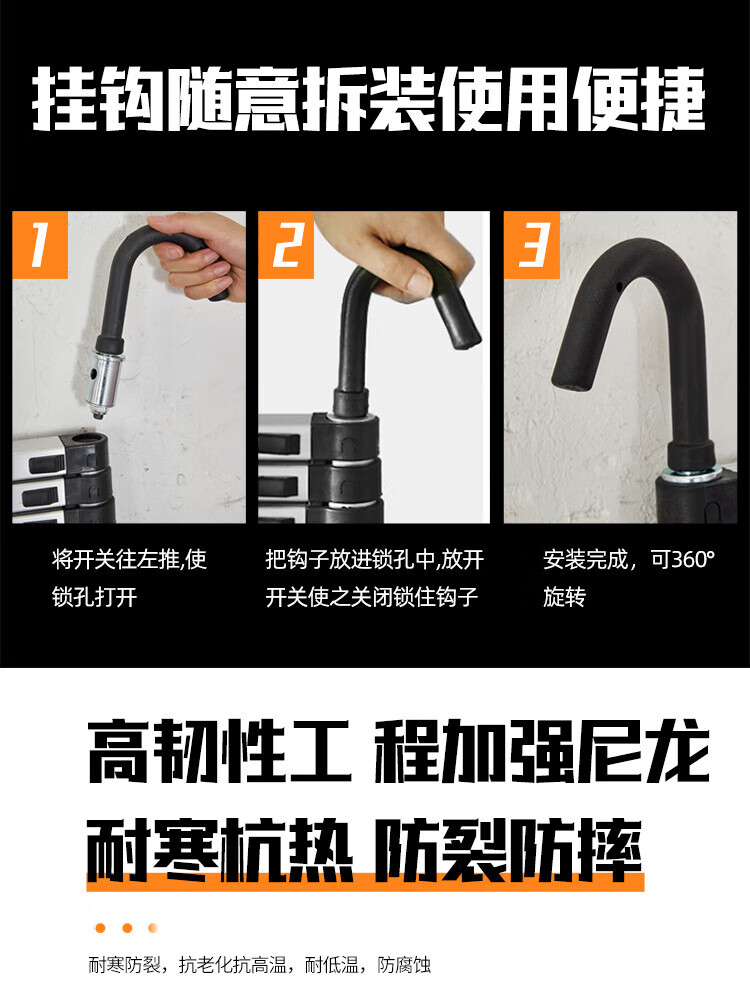 挂钩随意拆装使用便捷

1

将开关往左推,使锁孔打开

2

把钩子放进锁孔中,放开开关使之关闭锁住钩子

3

安装完成，可360°旋转

高韧性工 程加强尼龙

耐寒抗热 防裂防摔

耐寒防裂，抗老化抗高温，耐低温，防腐蚀