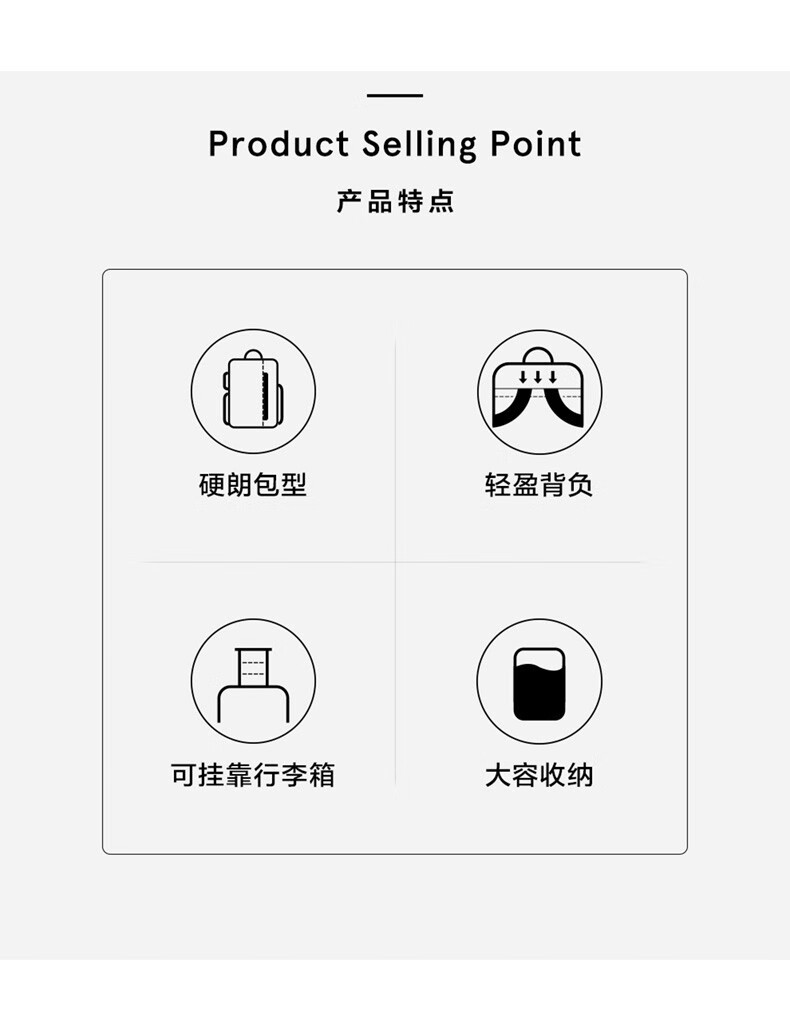 Product Selling Point

产品特点

硬朗包型

轻盈背负

可挂靠行李箱

大容收纳