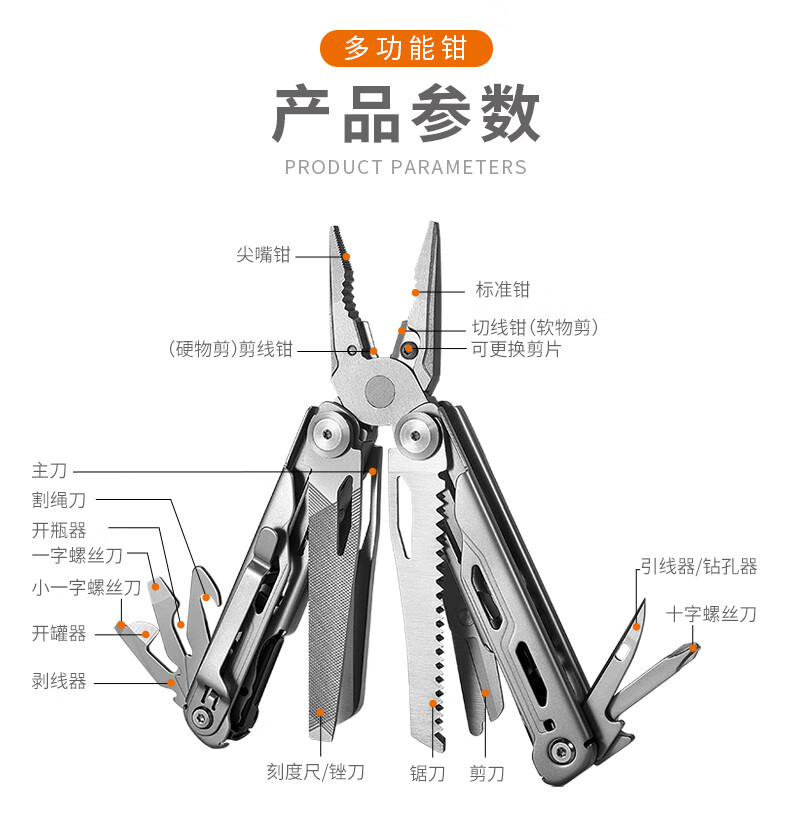 多功能钳

产品参数

PRODUCT PARAMETERS

尖嘴钳

标准钳

切线钳(软物剪)

(硬物剪)剪线钳

可更换剪片

主刀

割绳刀

开瓶器

一字螺丝刀

小一字螺丝刀

开罐器

剥线器

引线器/钻孔器

十字螺丝刀

刻度尺/锉刀

锯刀

剪刀