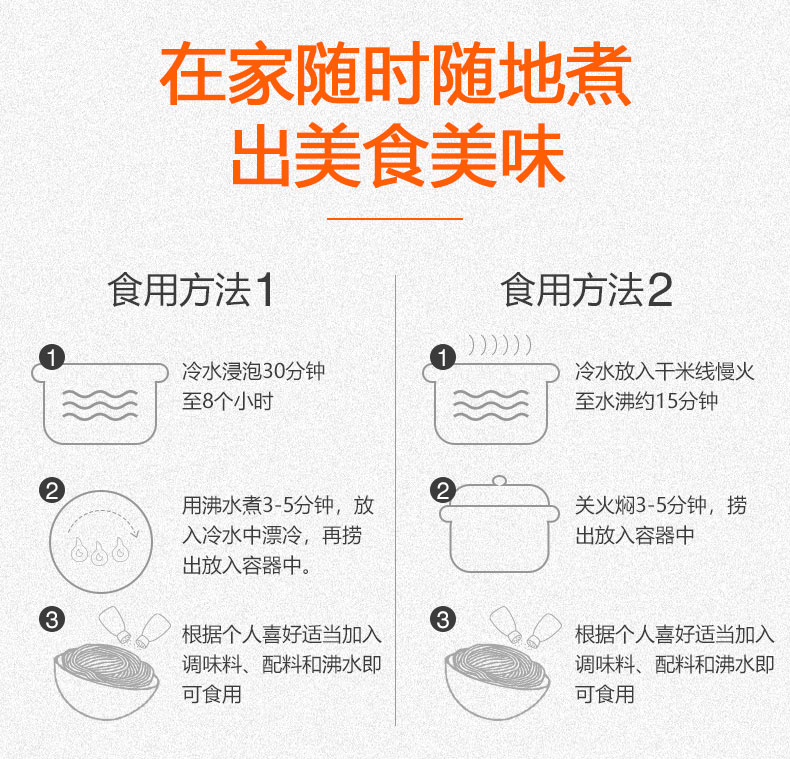 在家随时随地煮
出美食美味

食用方法1

1 冷水浸泡30分钟至8个小时

2 用沸水煮3-5分钟，放入冷水中漂冷，再捞出放入容器中。

3 根据个人喜好适当加入调味料、配料和沸水即可食用

食用方法2

1 冷水放入干米线慢火至水沸约15分钟

2 关火焖3-5分钟，捞出放入容器中

3 根据个人喜好适当加入调味料、配料和沸水即可食用