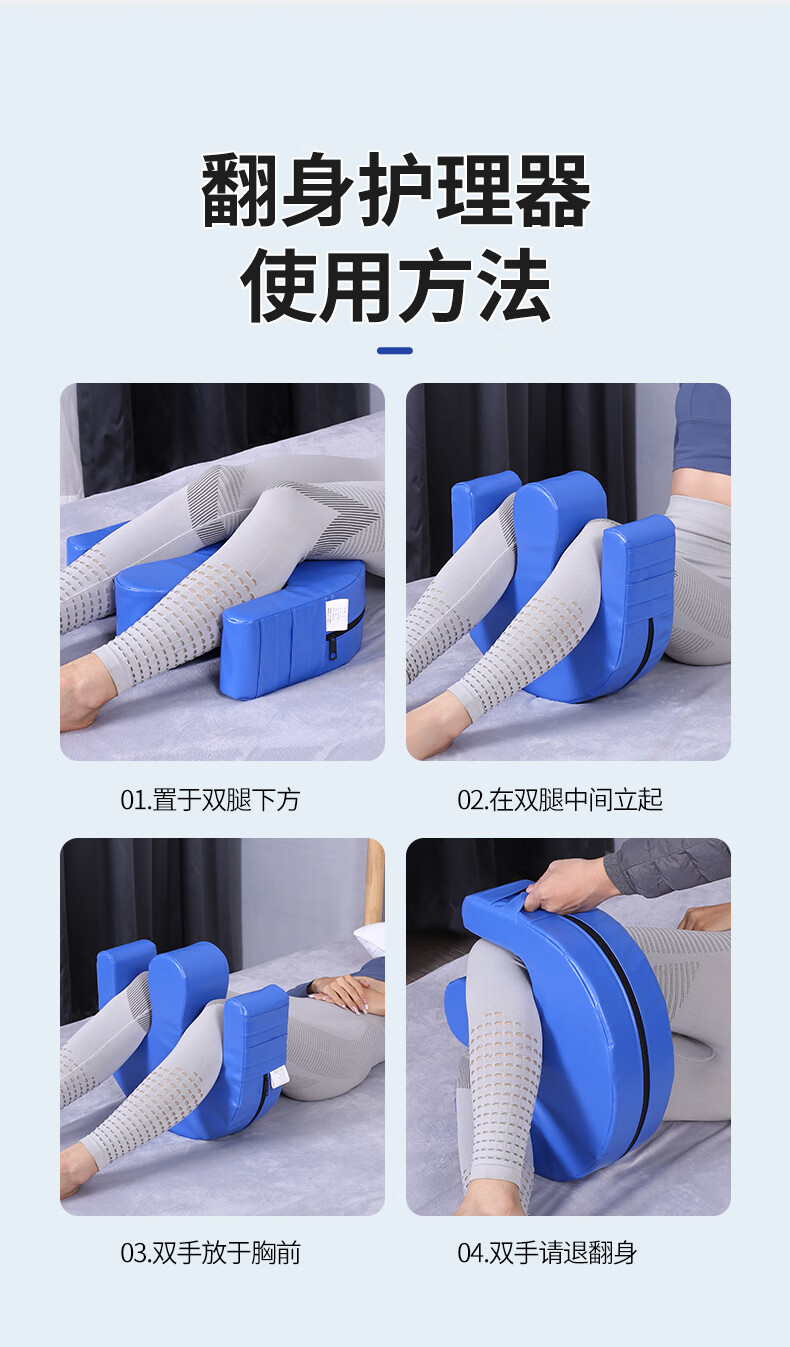 翻身护理器
使用方法

01.置于双腿下方

02.在双腿中间立起

03.双手放于胸前

04.双手请退翻身