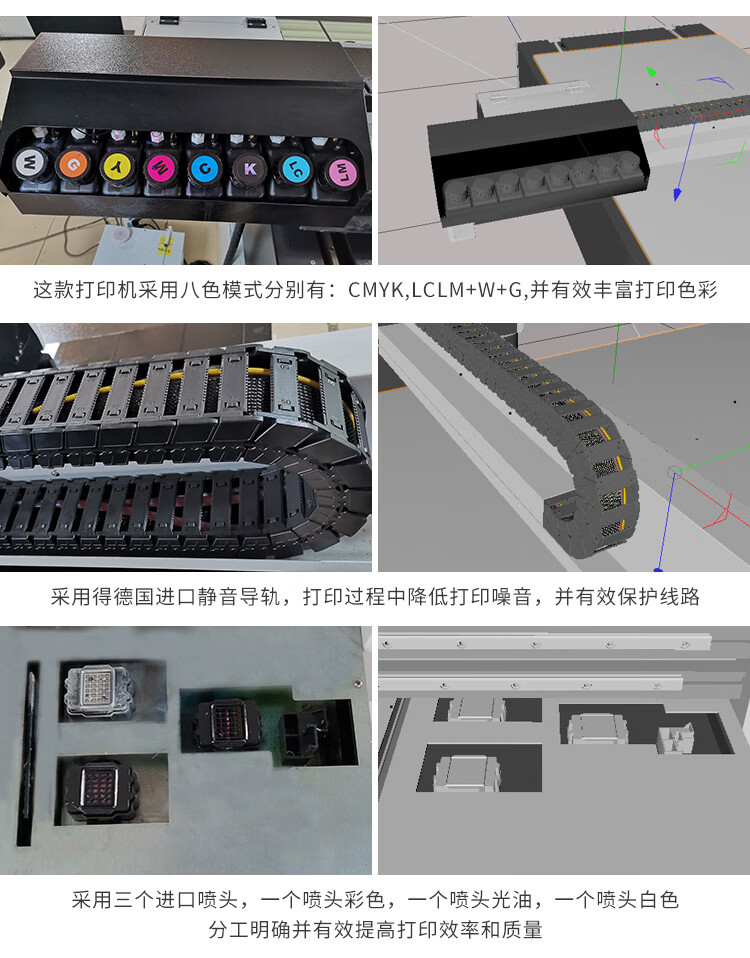 W G Y M C K LC LM

这款打印机采用八色模式分别有：CMYK,LCLM+W+G,并有效丰富打印色彩

采用得德国进口静音导轨，打印过程中降低打印噪音，并有效保护线路

采用三个进口喷头，一个喷头彩色，一个喷头光油，一个喷头白色
分工明确并有效提高打印效率和质量